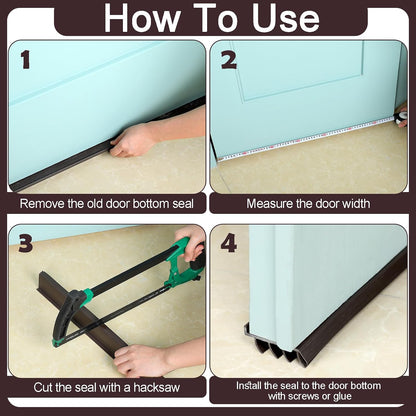 How To Use

1

Remove the old door bottom seal

2

Measure the door width

3

Cut the seal with a hacksaw

4

Install the seal to the door bottom with screws or glue