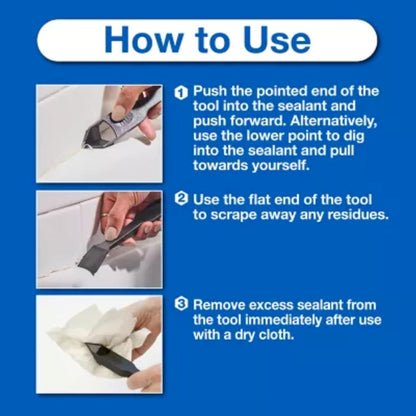 How to Use

1 Push the pointed end of the tool into the sealant and push forward. Alternatively, use the lower point to dig into the sealant and pull towards yourself.

2 Use the flat end of the tool to scrape away any residues.

3 Remove excess sealant from the tool immediately after use with a dry cloth.