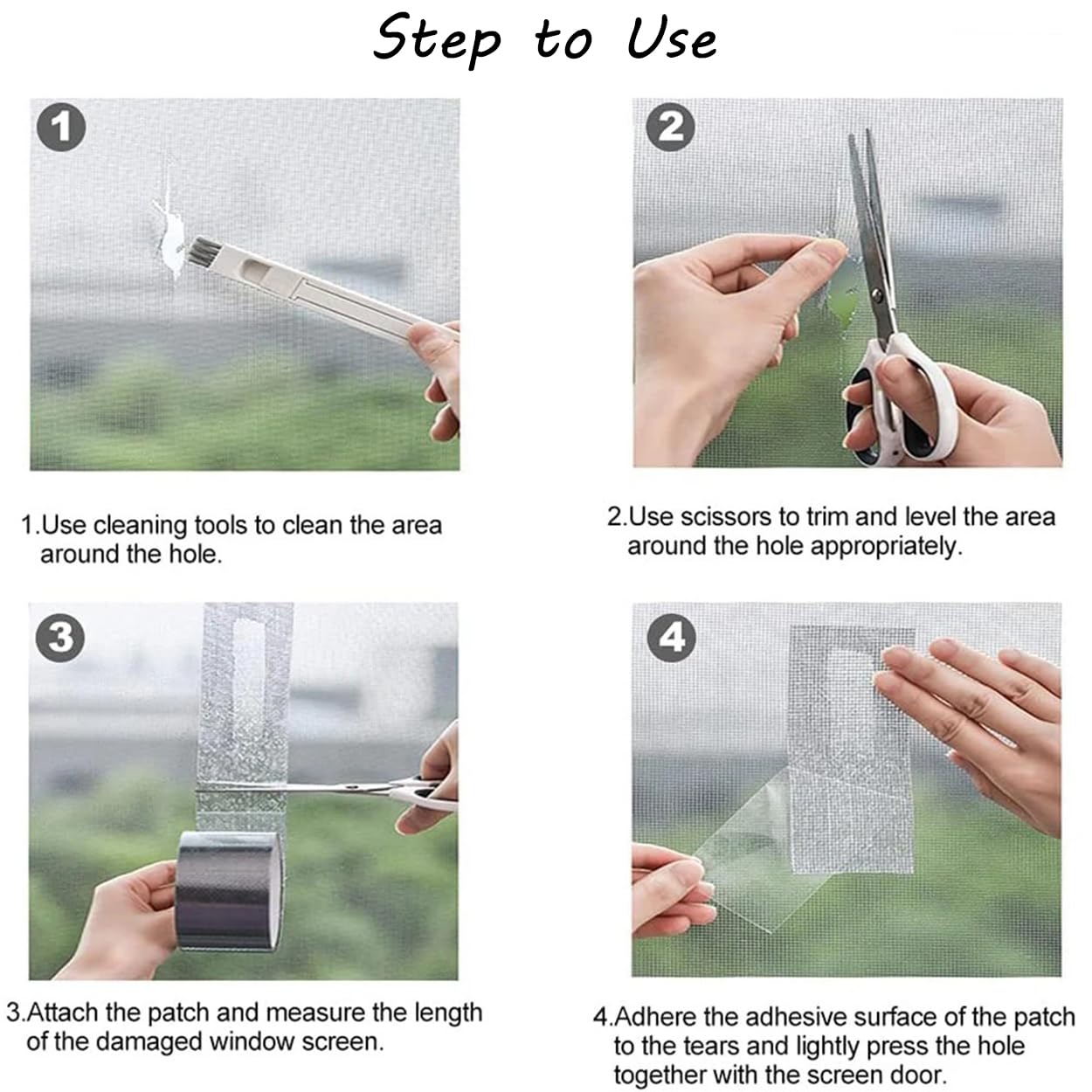 Step to Use

1

2

1.Use cleaning tools to clean the area around the hole.

2.Use scissors to trim and level the area around the hole appropriately.

3

4

3.Attach the patch and measure the length of the damaged window screen.

4.Adhere the adhesive surface of the patch to the tears and lightly press the hole together with the screen door.