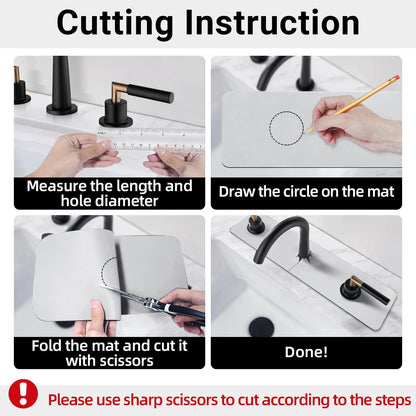 Cutting Instruction

Measure the length and hole diameter

Draw the circle on the mat

Fold the mat and cut it with scissors

Done!

!

Please use sharp scissors to cut according to the steps