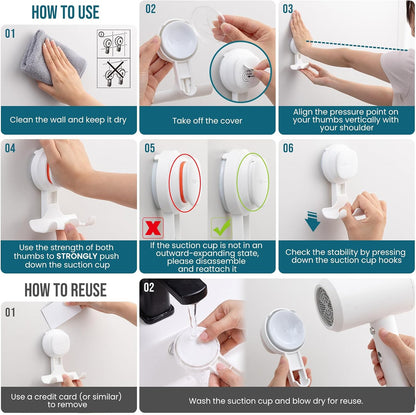 HOW TO USE

01

Clean the wall and keep it dry

02

Take off the cover

03

Align the pressure point on your thumbs vertically with your shoulder

04

Use the strength of both thumbs to STRONGLY push down the suction cup

05

If the suction cup is not in an outward-expanding state, please disassemble and reattach it

06

Check the stability by pressing down the suction cup hooks

HOW TO REUSE

01

Use a credit card (or similar) to remove

02

Wash the suction cup and blow dry for reuse.