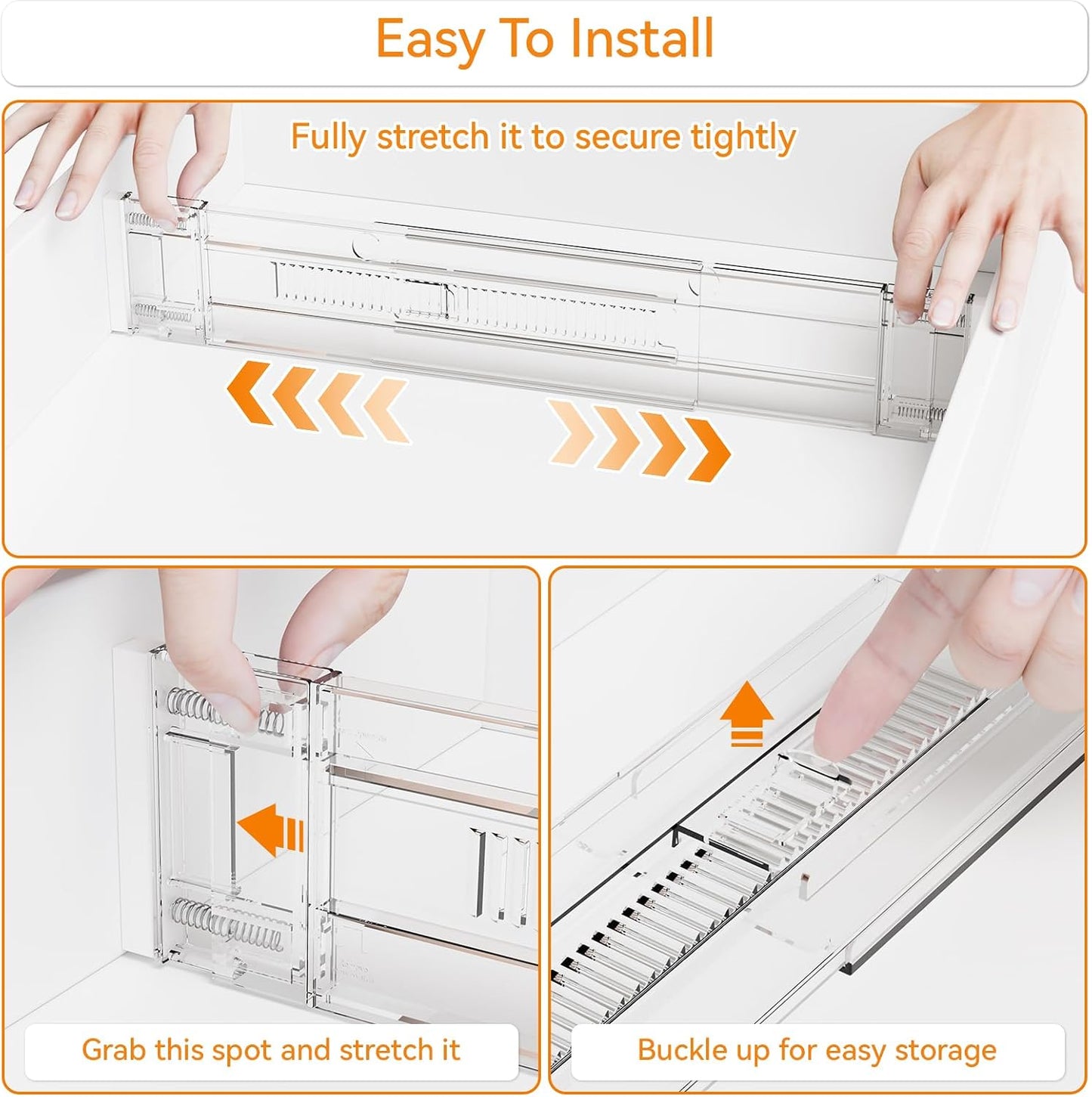 Easy To Install

Fully stretch it to secure tightly

Grab this spot and stretch it

Buckle up for easy storage