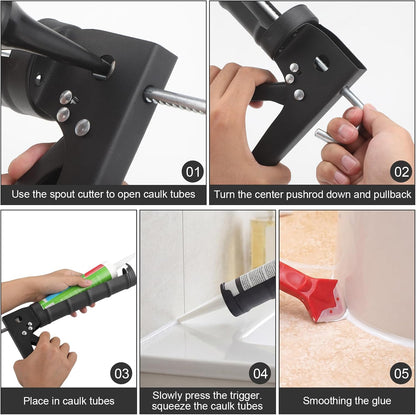 01
Use the spout cutter to open caulk tubes

02
Turn the center pushrod down and pullback

03
Place in caulk tubes

04
Slowly press the trigger. squeeze the caulk tubes

05
Smoothing the glue