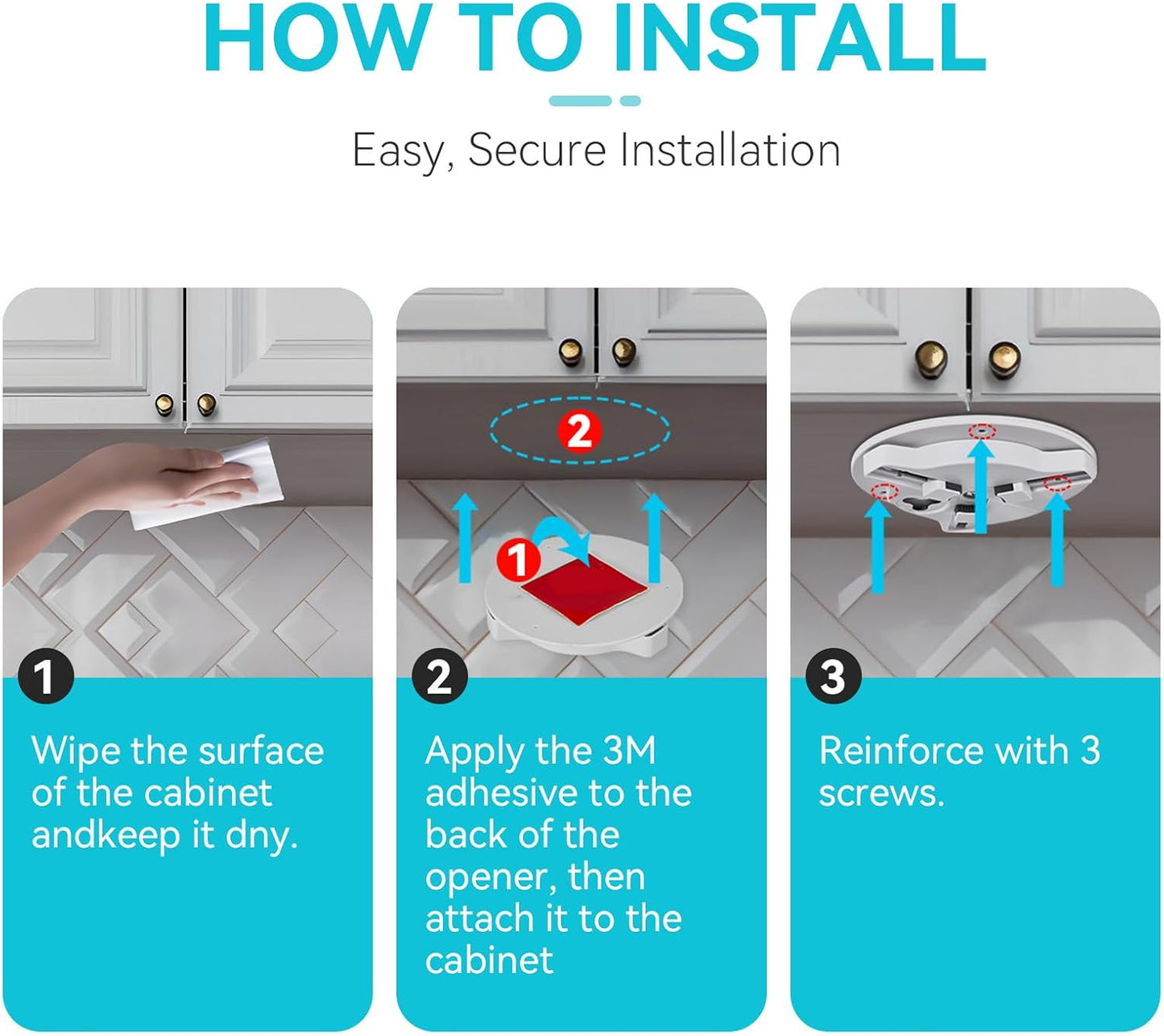 HOW TO INSTALL

Easy, Secure Installation

2

1

1

Wipe the surface of the cabinet andkeep it dny.

2

Apply the 3M adhesive to the back of the opener, then attach it to the cabinet

3

Reinforce with 3 screws.