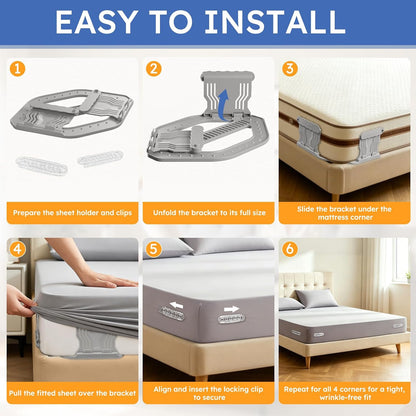 EASY TO INSTALL

1

Prepare the sheet holder and clips

2

Unfold the bracket to its full size

3

Slide the bracket under the mattress corner

4

Pull the fitted sheet over the bracket

5

Align and insert the locking clip to secure

6

Repeat for all 4 corners for a tight, wrinkle-free fit