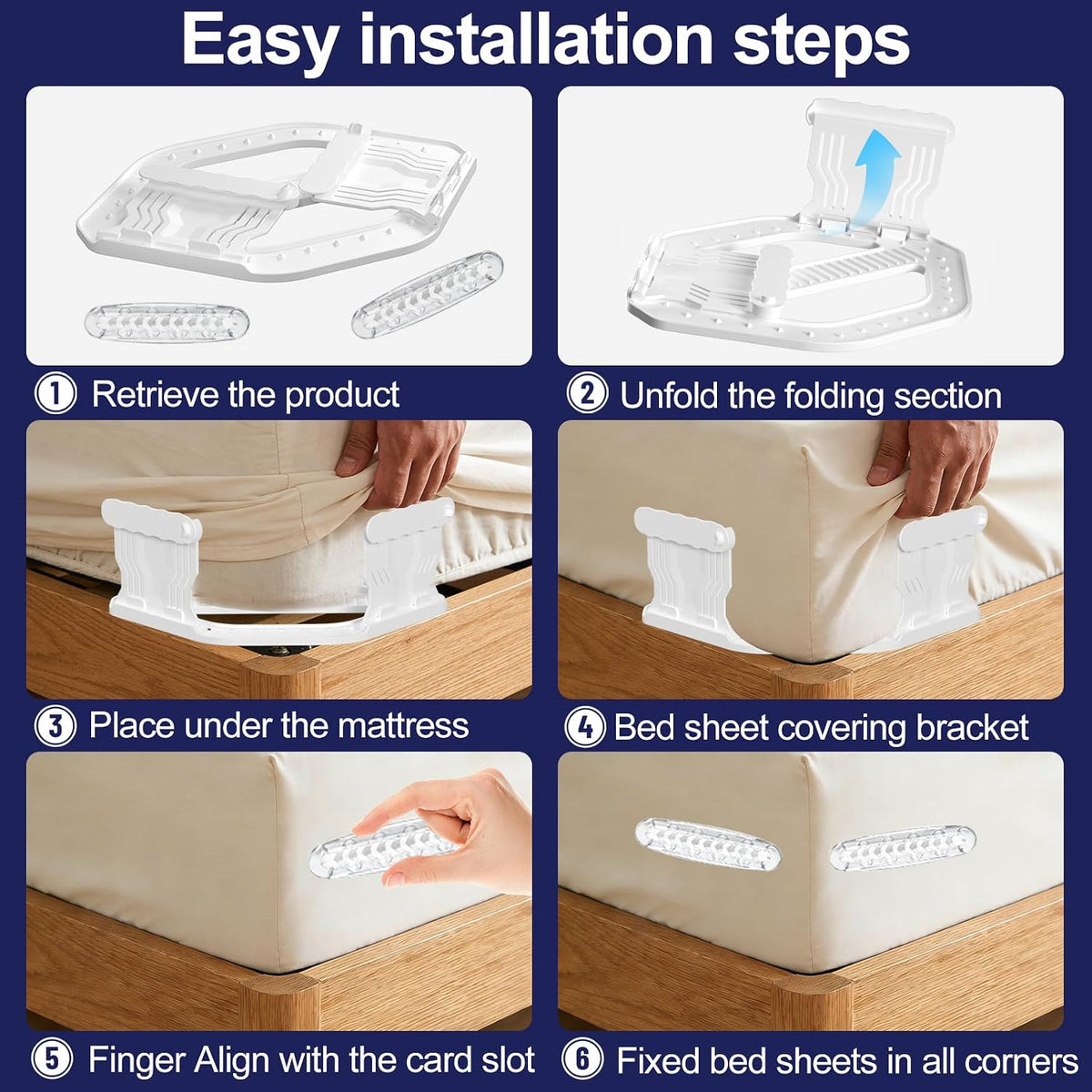 Easy installation steps

① Retrieve the product

② Unfold the folding section

③ Place under the mattress

④ Bed sheet covering bracket

⑤ Finger Align with the card slot

⑥ Fixed bed sheets in all corners