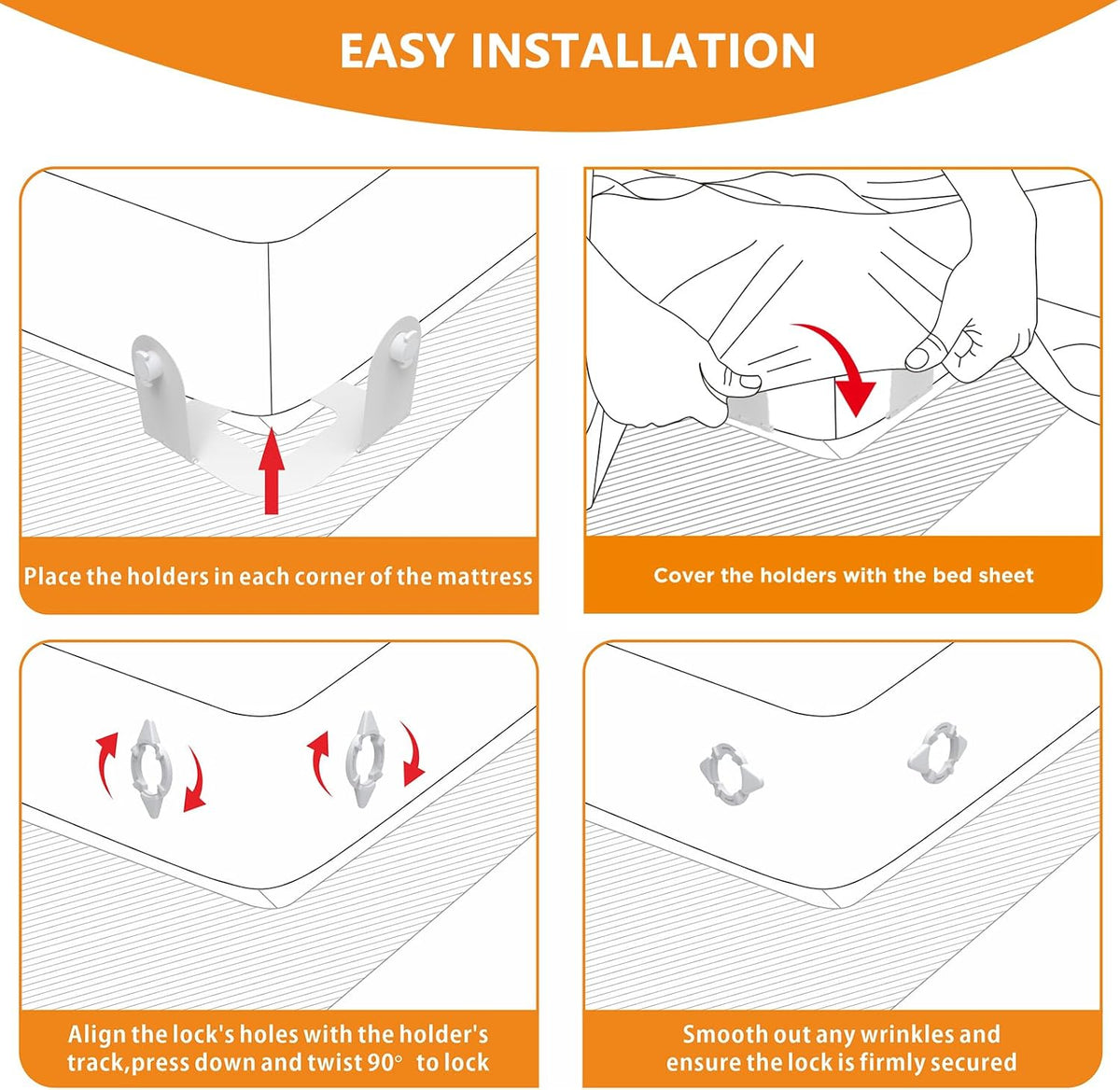 EASY INSTALLATION

Place the holders in each corner of the mattress

Cover the holders with the bed sheet

Align the lock's holes with the holder's track,press down and twist 90° to lock

Smooth out any wrinkles and ensure the lock is firmly secured