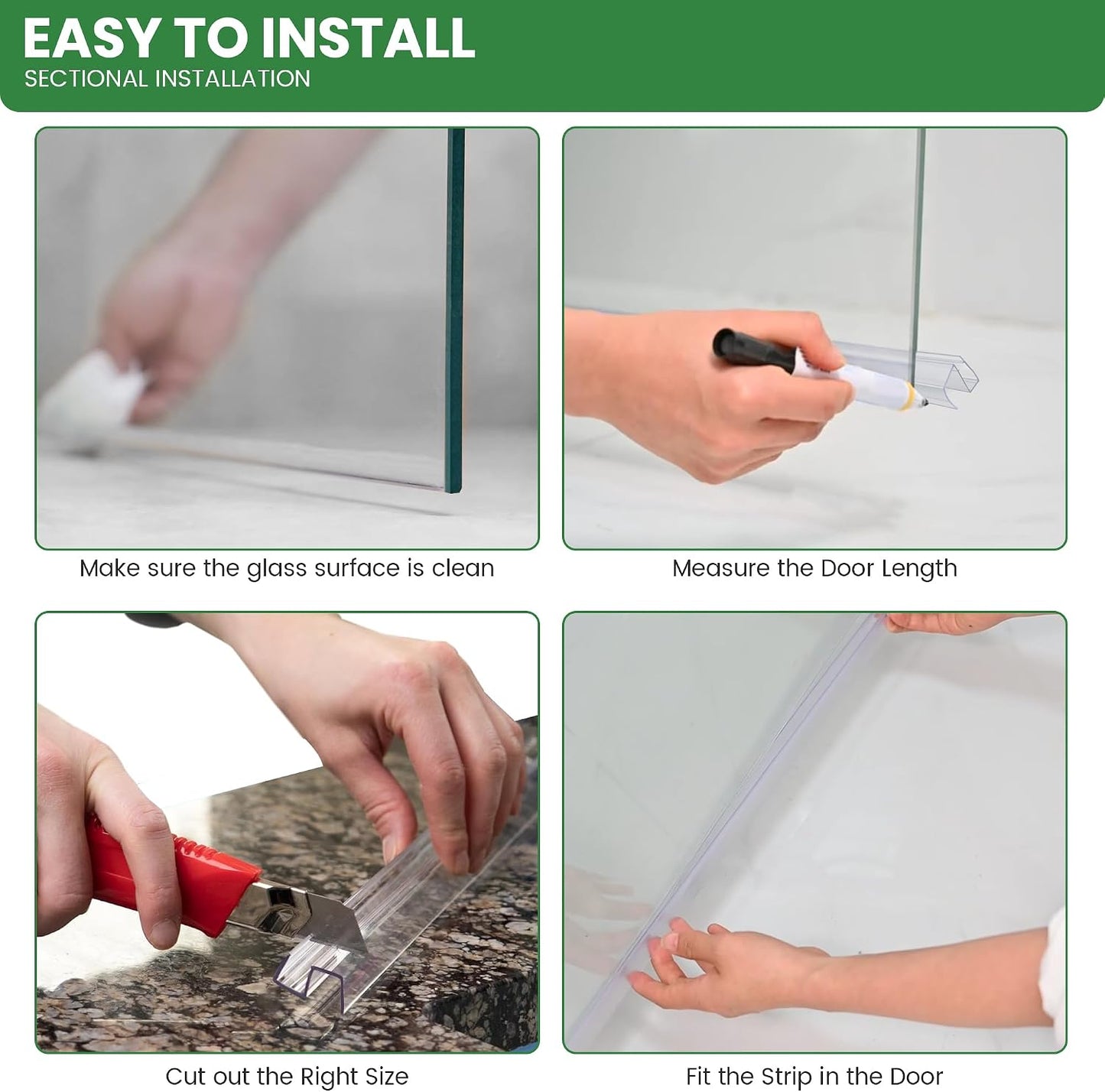 EASY TO INSTALL
SECTIONAL INSTALLATION

Make sure the glass surface is clean

Measure the Door Length

Cut out the Right Size

Fit the Strip in the Door