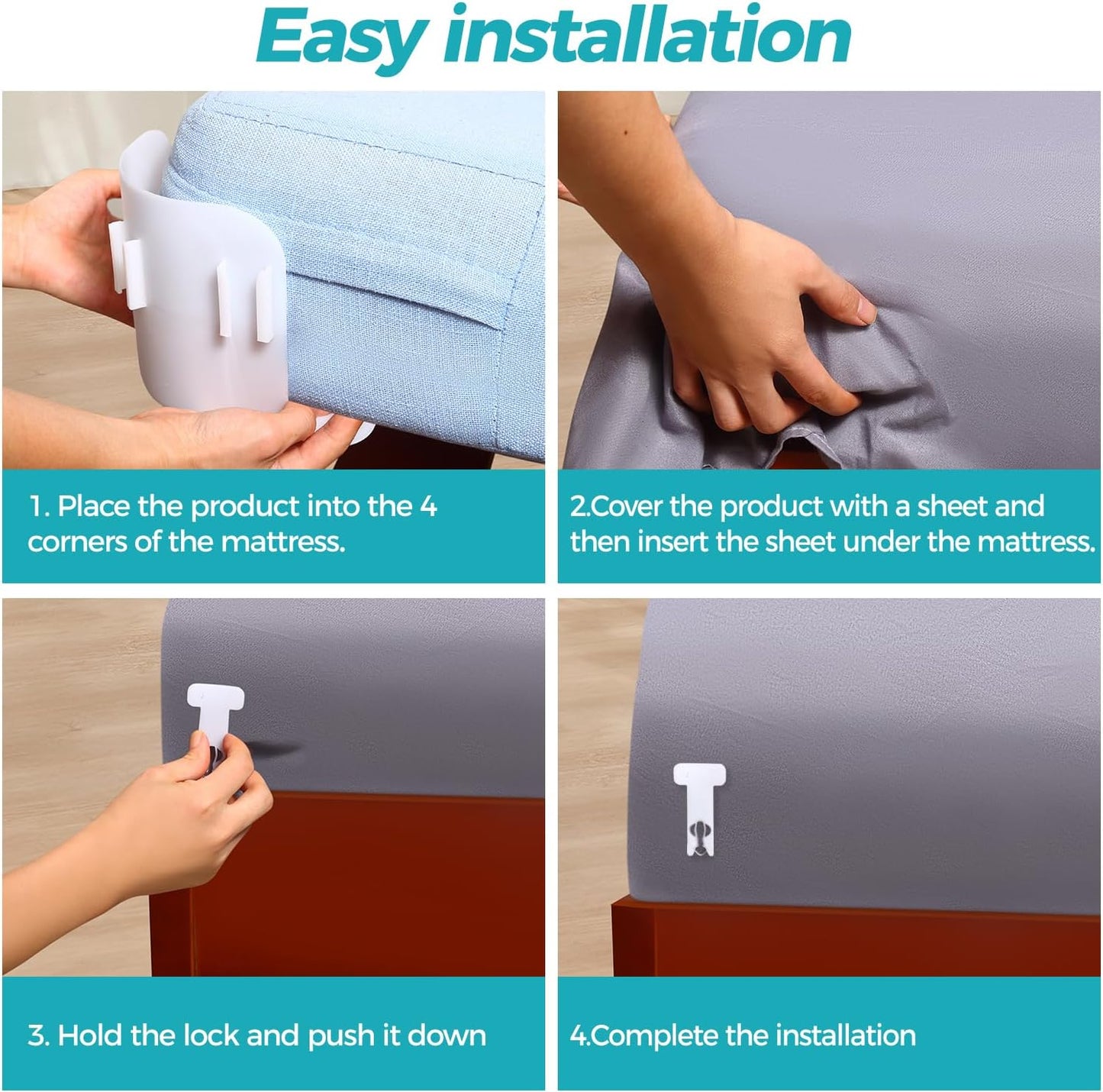 Easy installation

1. Place the product into the 4 corners of the mattress.

2.Cover the product with a sheet and then insert the sheet under the mattress.

3. Hold the lock and push it down

4.Complete the installation