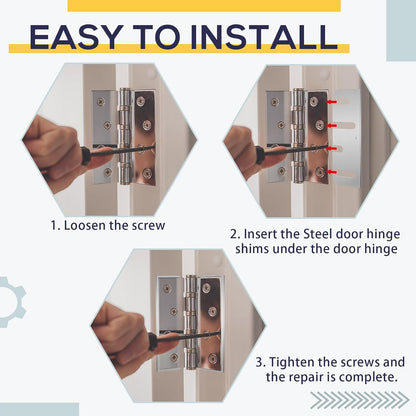 EASY TO INSTALL

1. Loosen the screw

2. Insert the Steel door hinge shims under the door hinge

3. Tighten the screws and the repair is complete.