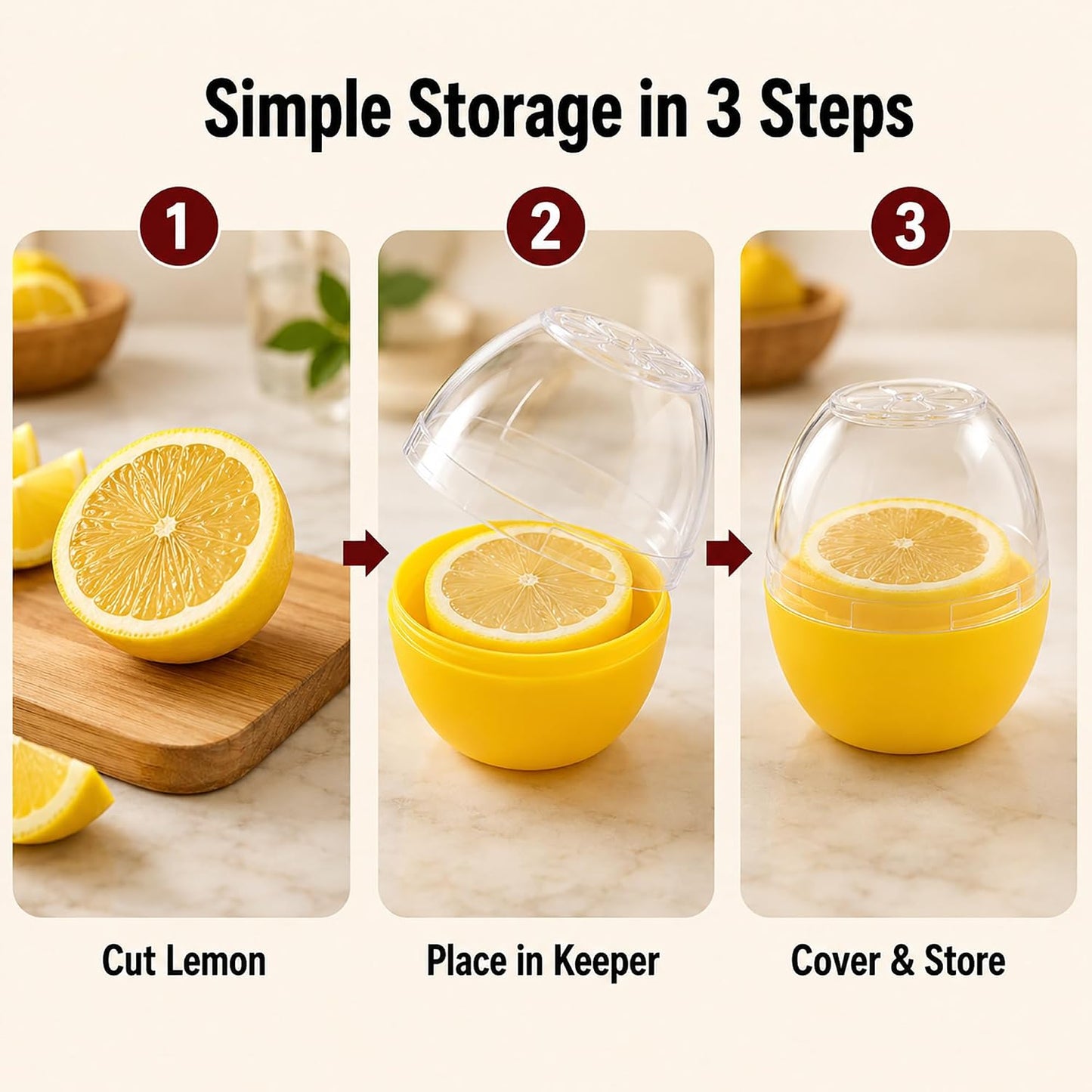 Simple Storage in 3 Steps

1

2

3

Cut Lemon

Place in Keeper

Cover & Store