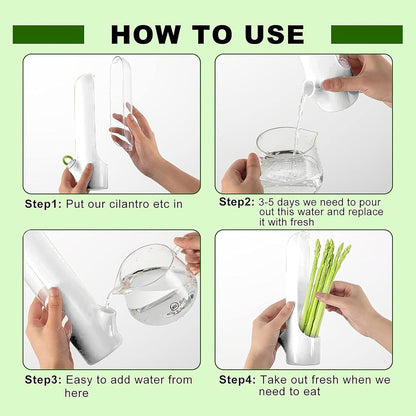 HOW TO USE

Step1: Put our cilantro etc in

Step2: 3-5 days we need to pour out this water and replace it with fresh

Step3: Easy to add water from here

Step4: Take out fresh when we need to eat