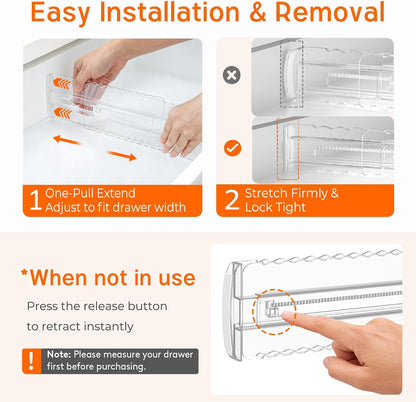 Easy Installation & Removal

1 One-Pull Extend
Adjust to fit drawer width

2 Stretch Firmly &
Lock Tight

*When not in use

Press the release button
to retract instantly

! Note: Please measure your drawer first before purchasing.