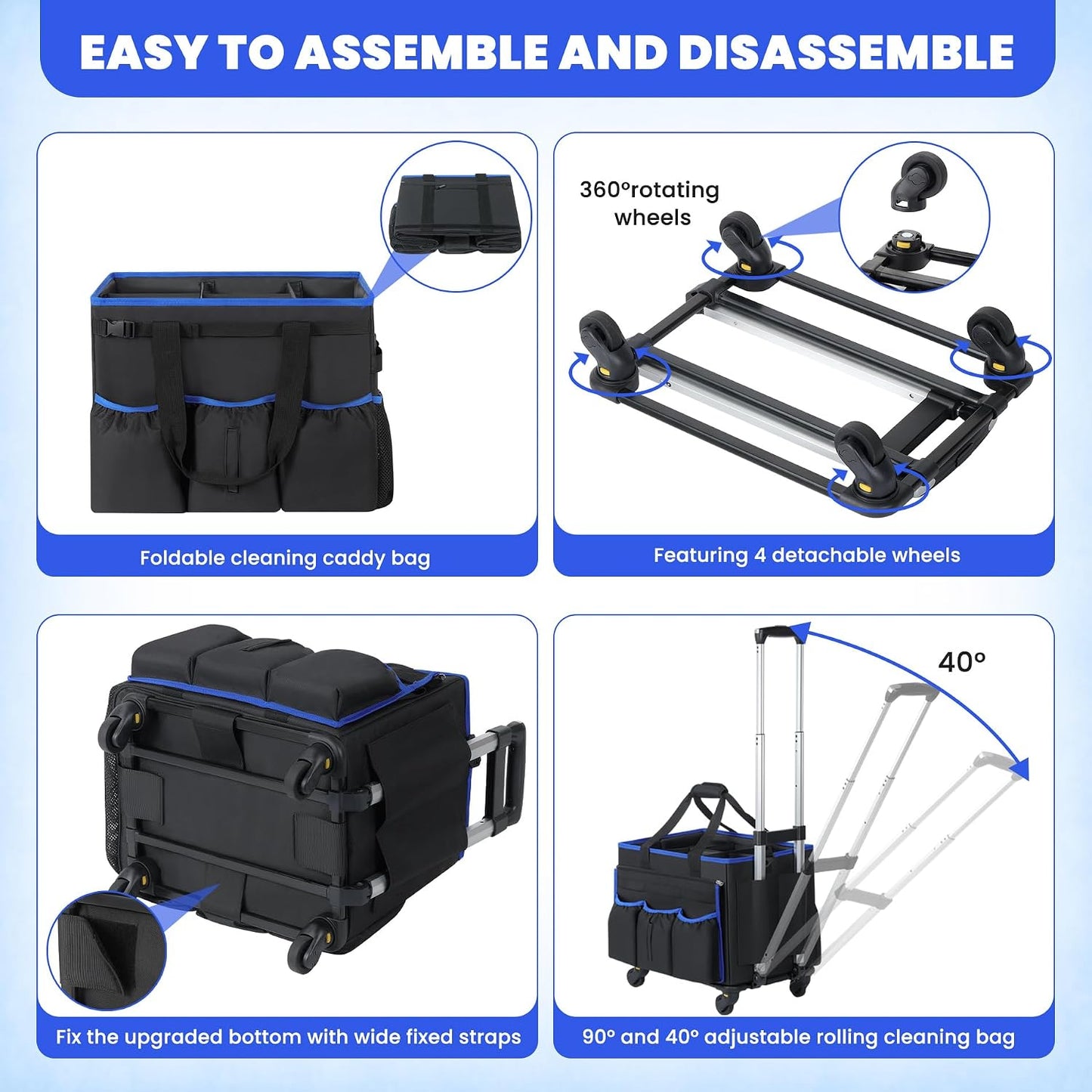 EASY TO ASSEMBLE AND DISASSEMBLE

Foldable cleaning caddy bag

360°rotating wheels

Featuring 4 detachable wheels

Fix the upgraded bottom with wide fixed straps

40°

90° and 40° adjustable rolling cleaning bag