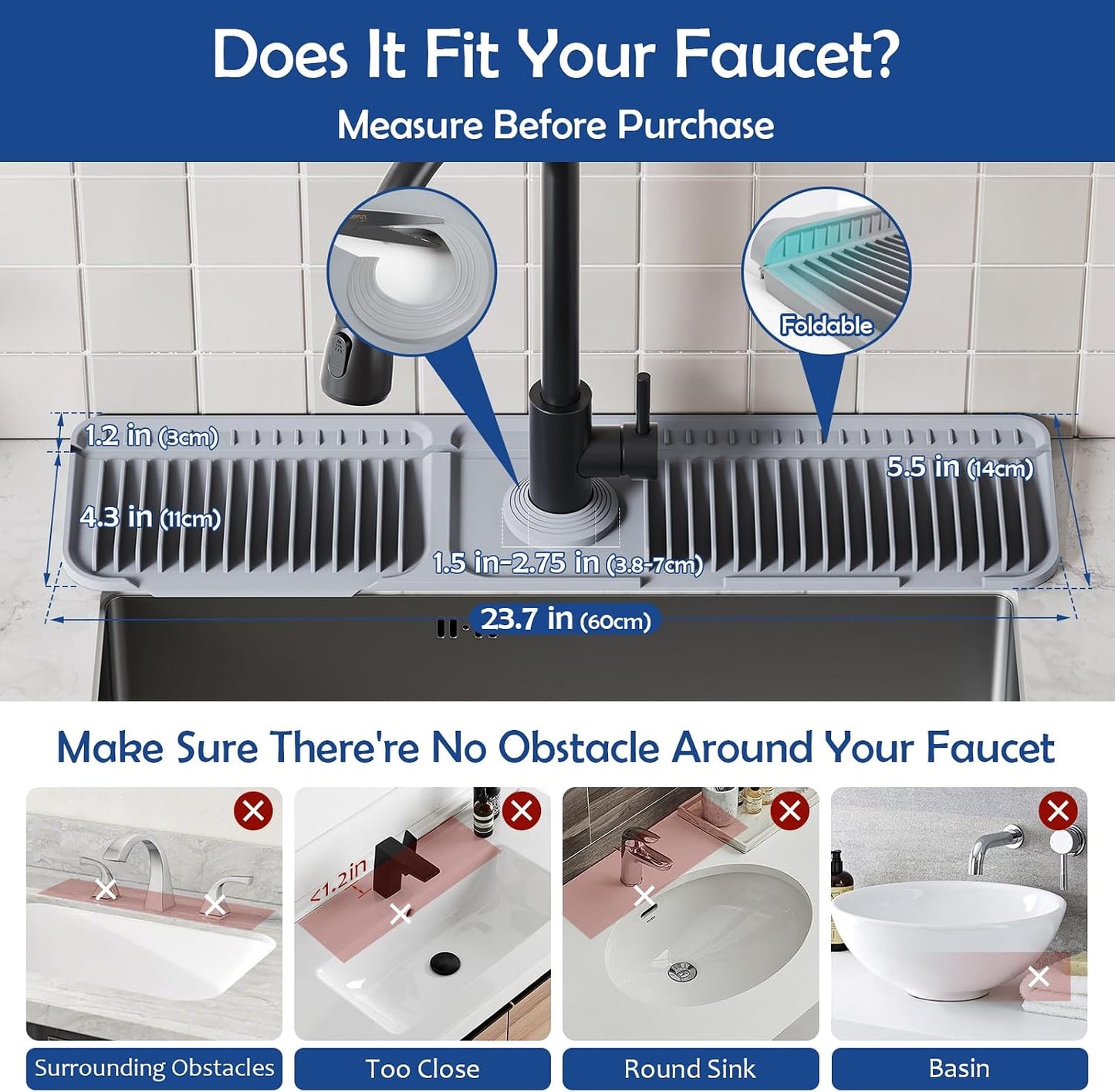 Does It Fit Your Faucet?

Measure Before Purchase

Foldable

1.2 in (3cm)

4.3 in (11cm)

5.5 in (14cm)

1.5 in-2.75 in (3.8-7cm)

23.7 in (60cm)

Make Sure There're No Obstacle Around Your Faucet

<1.2in

Surrounding Obstacles

Too Close

Round Sink

Basin