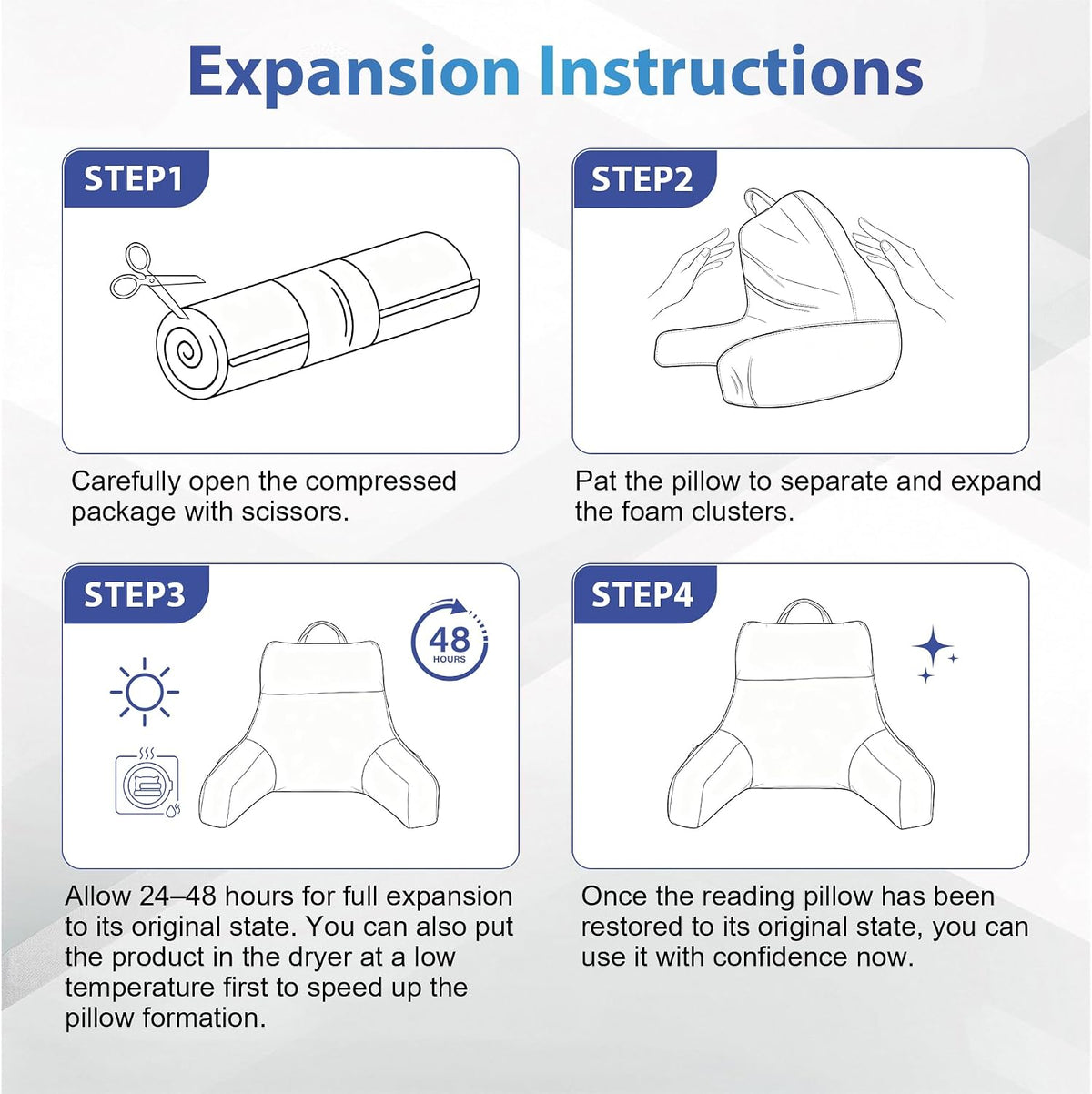 Expansion Instructions

STEP1

Carefully open the compressed package with scissors.

STEP2

Pat the pillow to separate and expand the foam clusters.

STEP3

48 HOURS

Allow 24–48 hours for full expansion to its original state. You can also put the product in the dryer at a low temperature first to speed up the pillow formation.

STEP4

Once the reading pillow has been restored to its original state, you can use it with confidence now.