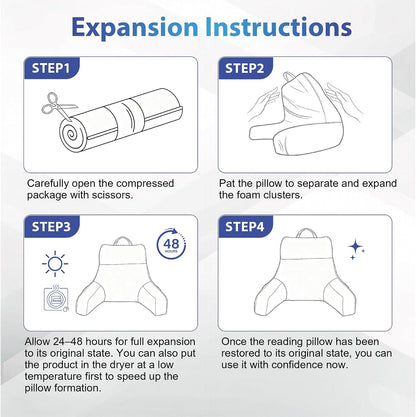 Expansion Instructions

STEP1

Carefully open the compressed package with scissors.

STEP2

Pat the pillow to separate and expand the foam clusters.

STEP3

48 HOURS

Allow 24–48 hours for full expansion to its original state. You can also put the product in the dryer at a low temperature first to speed up the pillow formation.

STEP4

Once the reading pillow has been restored to its original state, you can use it with confidence now.