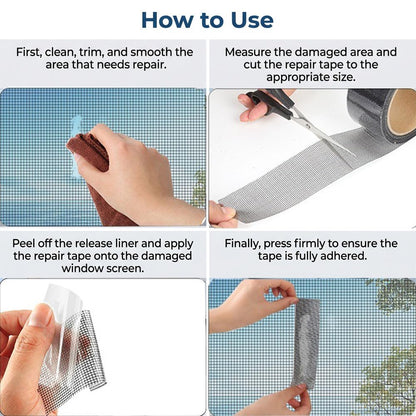 How to Use

First, clean, trim, and smooth the area that needs repair.

Measure the damaged area and cut the repair tape to the appropriate size.

Peel off the release liner and apply the repair tape onto the damaged window screen.

Finally, press firmly to ensure the tape is fully adhered.