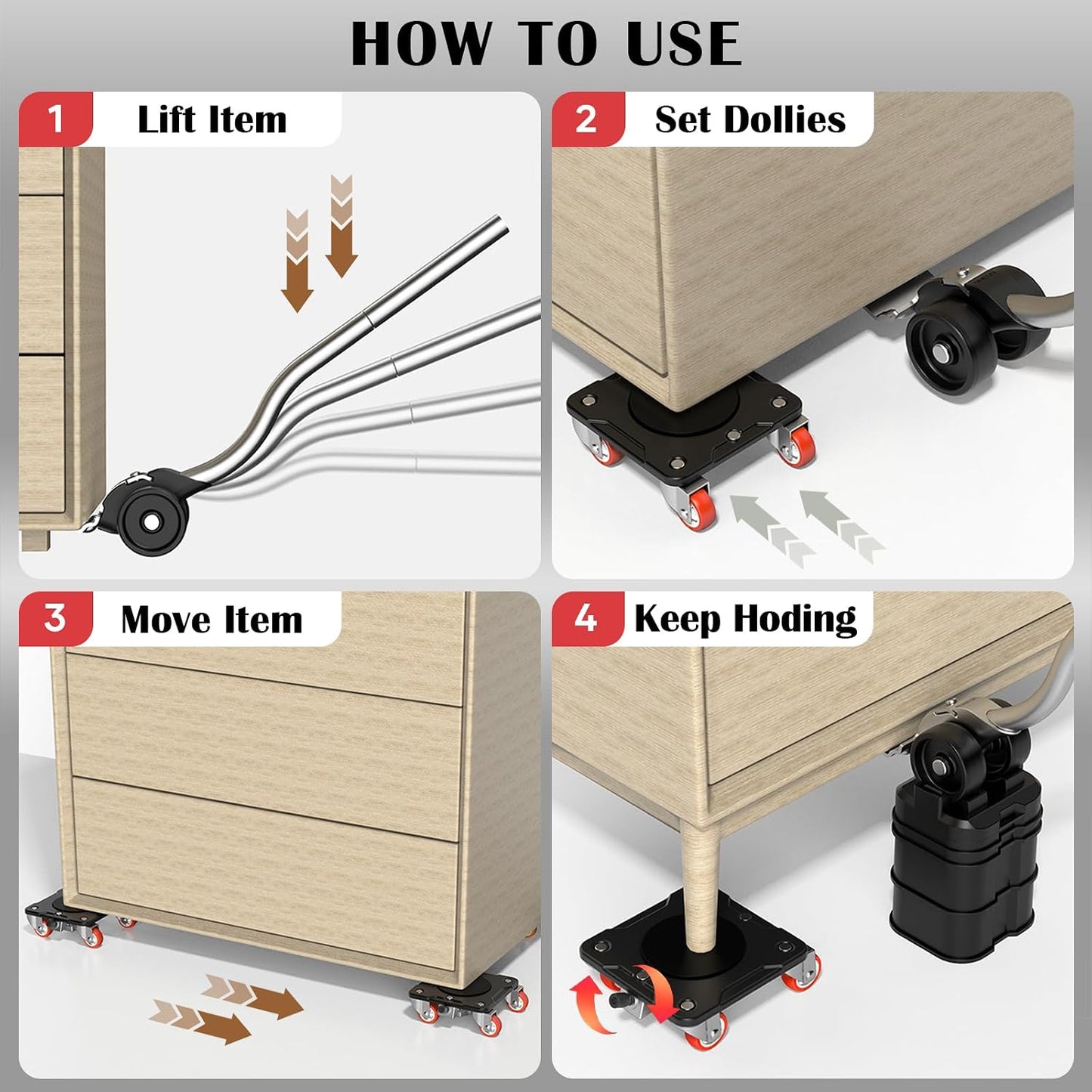 HOW TO USE

1 Lift Item

2 Set Dollies

3 Move Item

4 Keep Hoding