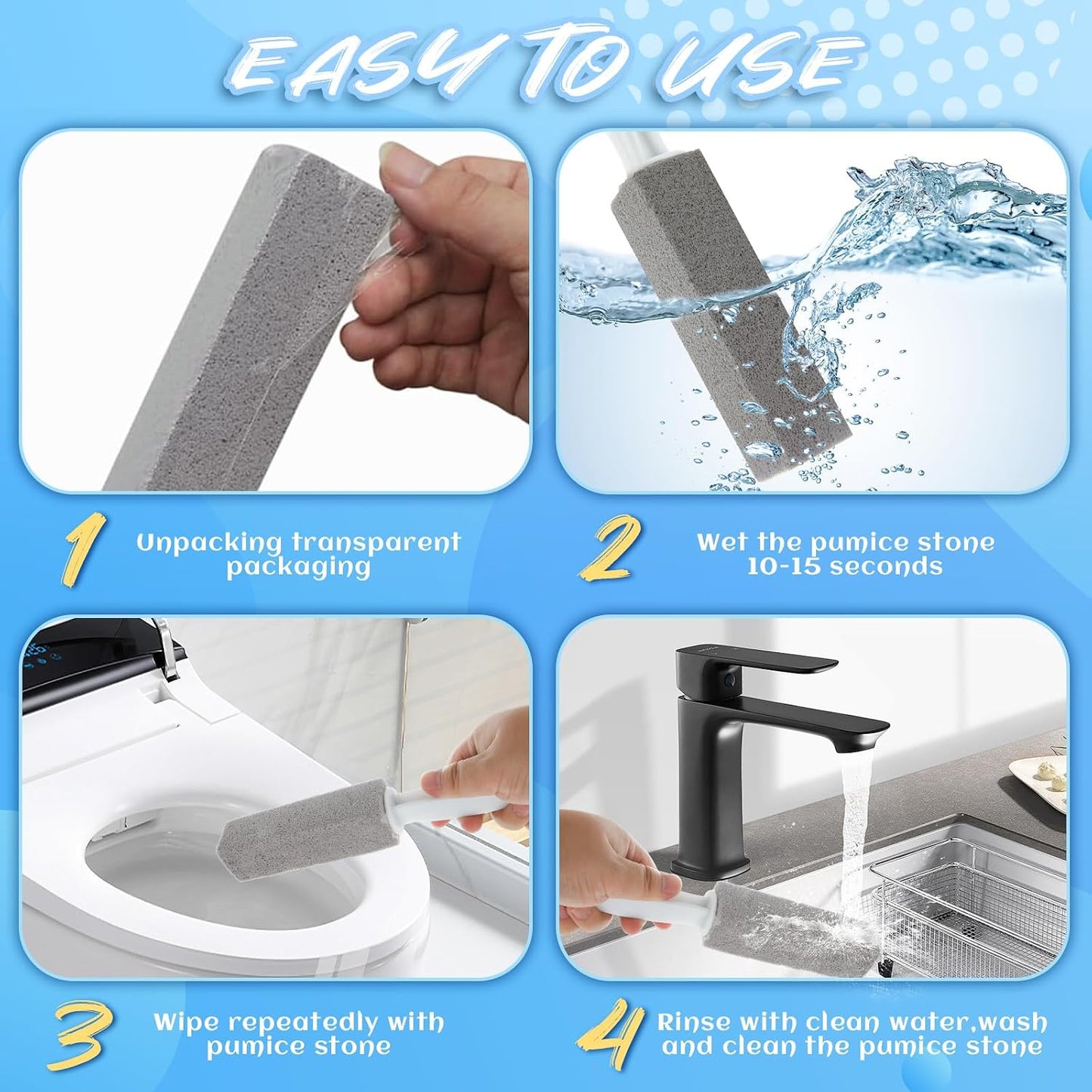 EASY TO USE

1 Unpacking transparent packaging

2 Wet the pumice stone 10-15 seconds

3 Wipe repeatedly with pumice stone

4 Rinse with clean water,wash and clean the pumice stone