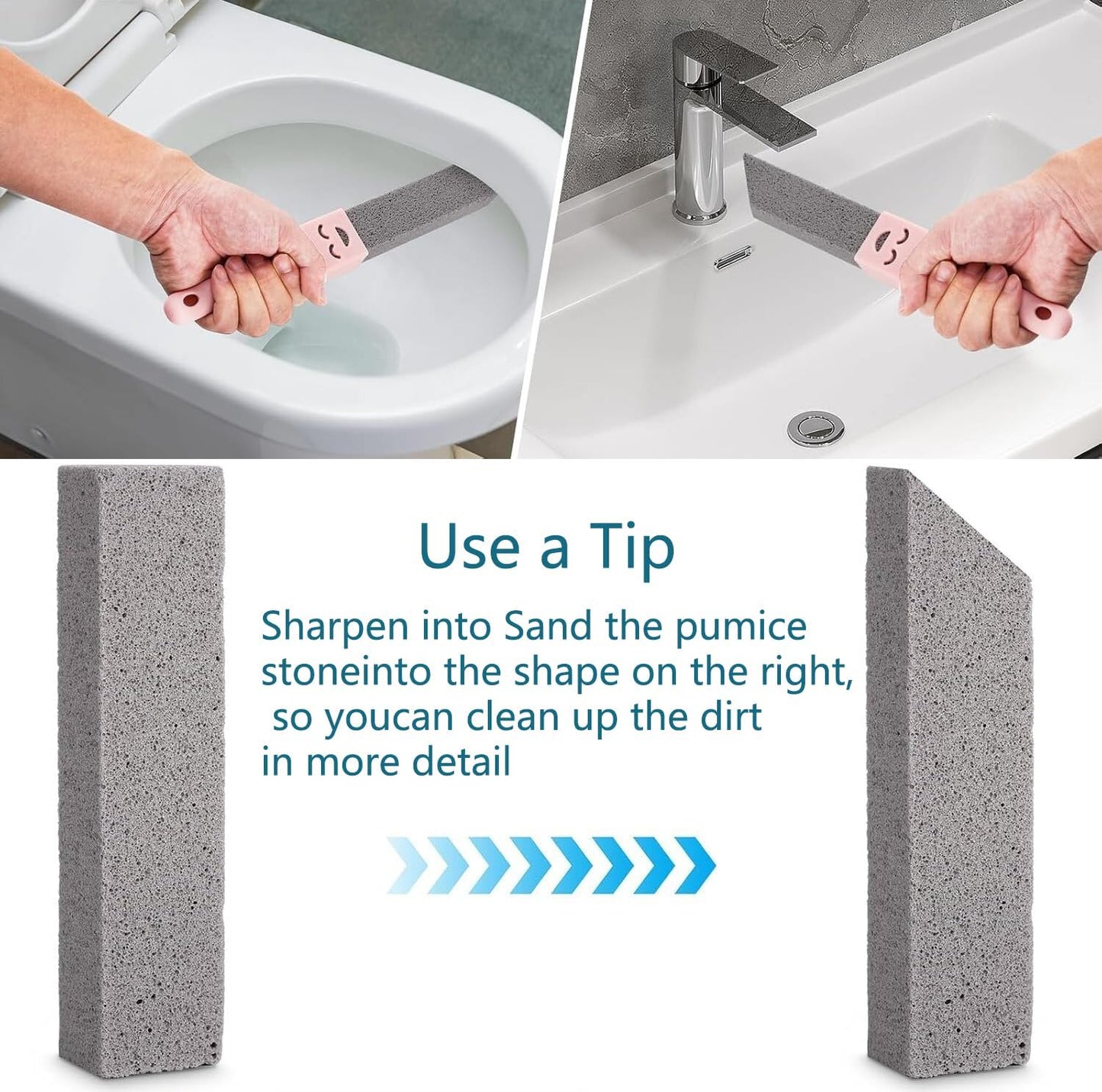 Use a Tip

Sharpen into Sand the pumice stoneinto the shape on the right, so youcan clean up the dirt in more detail