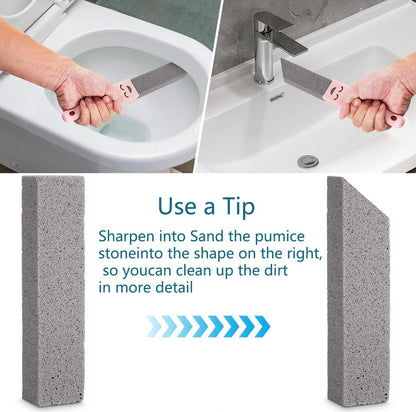 Use a Tip

Sharpen into Sand the pumice stoneinto the shape on the right, so youcan clean up the dirt in more detail