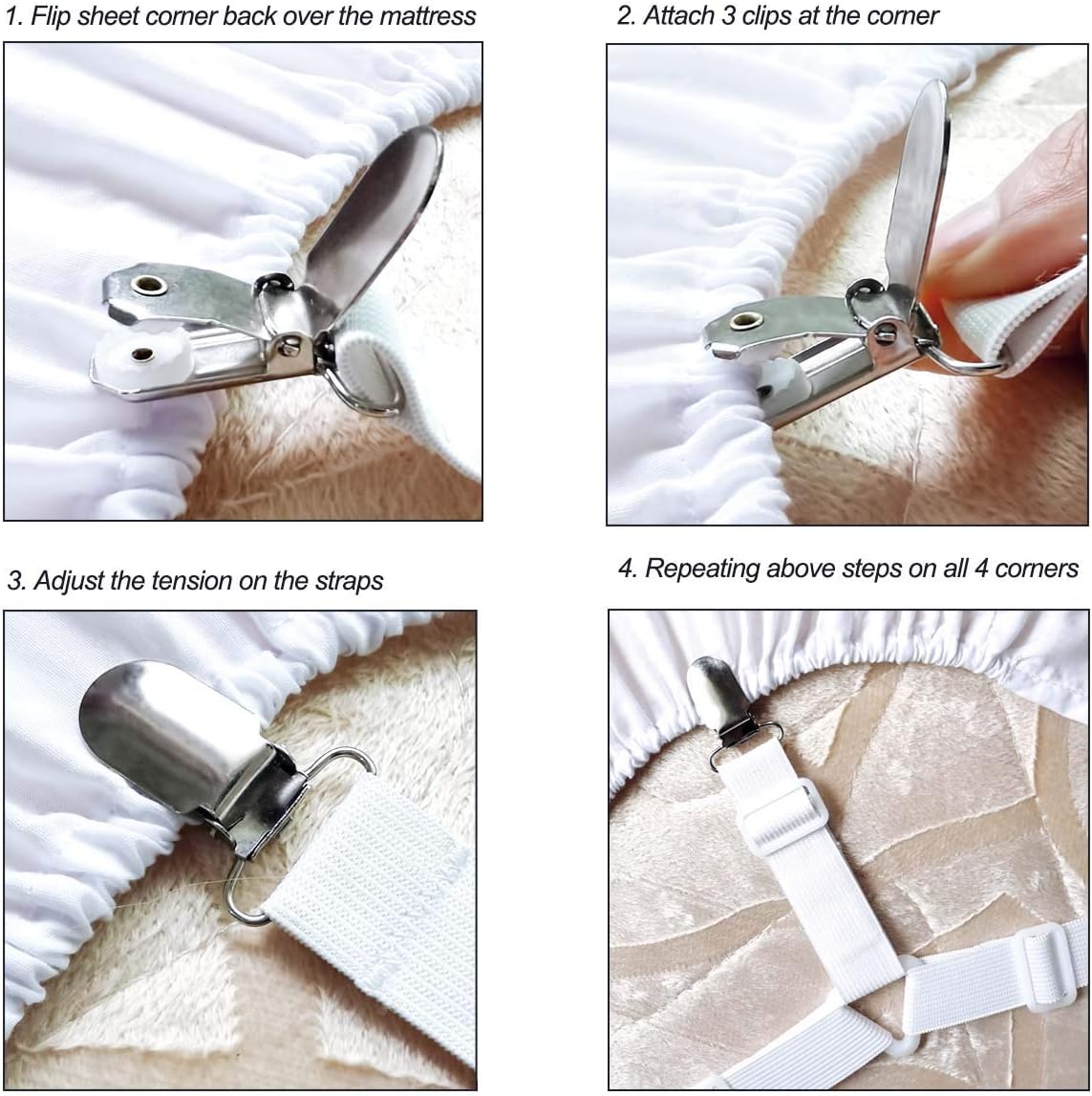 1. Flip sheet corner back over the mattress

2. Attach 3 clips at the corner

3. Adjust the tension on the straps

4. Repeating above steps on all 4 corners