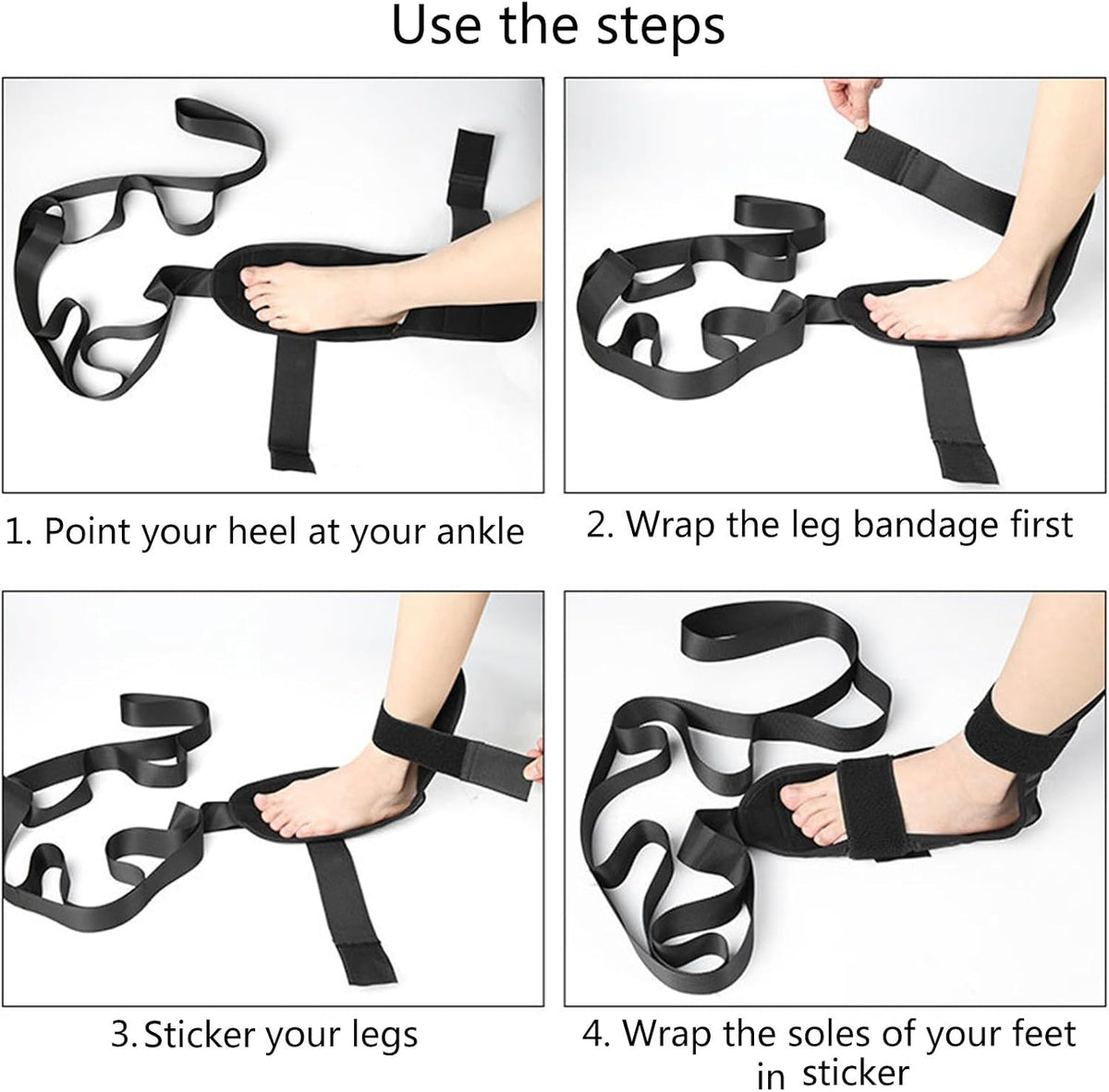 Use the steps

1. Point your heel at your ankle

2. Wrap the leg bandage first

3. Sticker your legs

4. Wrap the soles of your feet in sticker