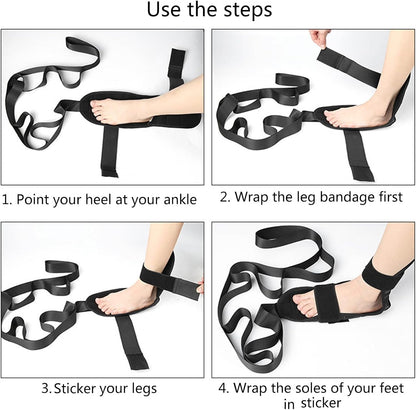 Use the steps

1. Point your heel at your ankle

2. Wrap the leg bandage first

3. Sticker your legs

4. Wrap the soles of your feet in sticker