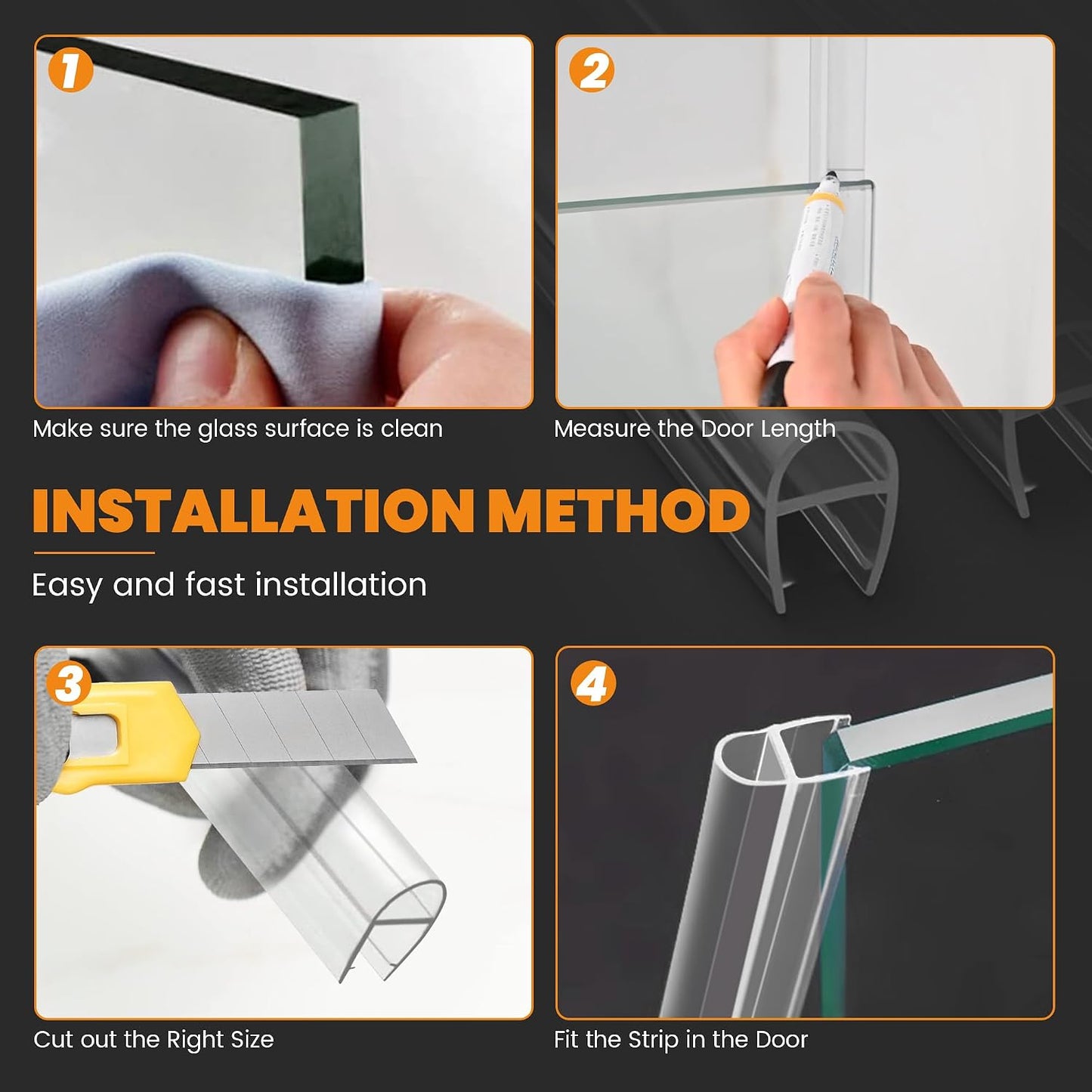 1
Make sure the glass surface is clean

2
Measure the Door Length

INSTALLATION METHOD

Easy and fast installation

3
Cut out the Right Size

4
Fit the Strip in the Door