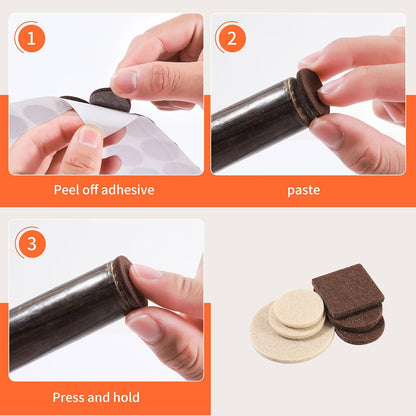 1

Peel off adhesive

2

paste

3

Press and hold