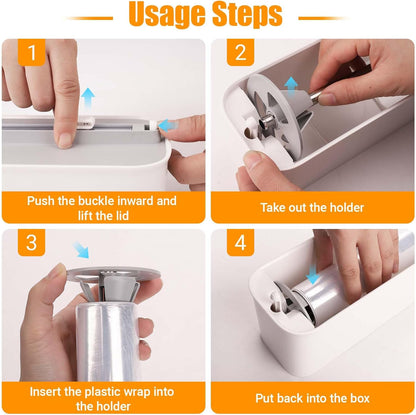 Usage Steps

1

Push the buckle inward and lift the lid

2

Take out the holder

3

Insert the plastic wrap into the holder

4

Put back into the box