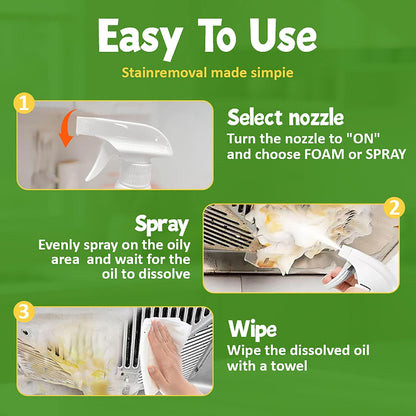 Easy To Use

Stainremoval made simpie

1

Select nozzle
Turn the nozzle to "ON" and choose FOAM or SPRAY

2

Spray
Evenly spray on the oily area and wait for the oil to dissolve

3

Wipe
Wipe the dissolved oil with a towel