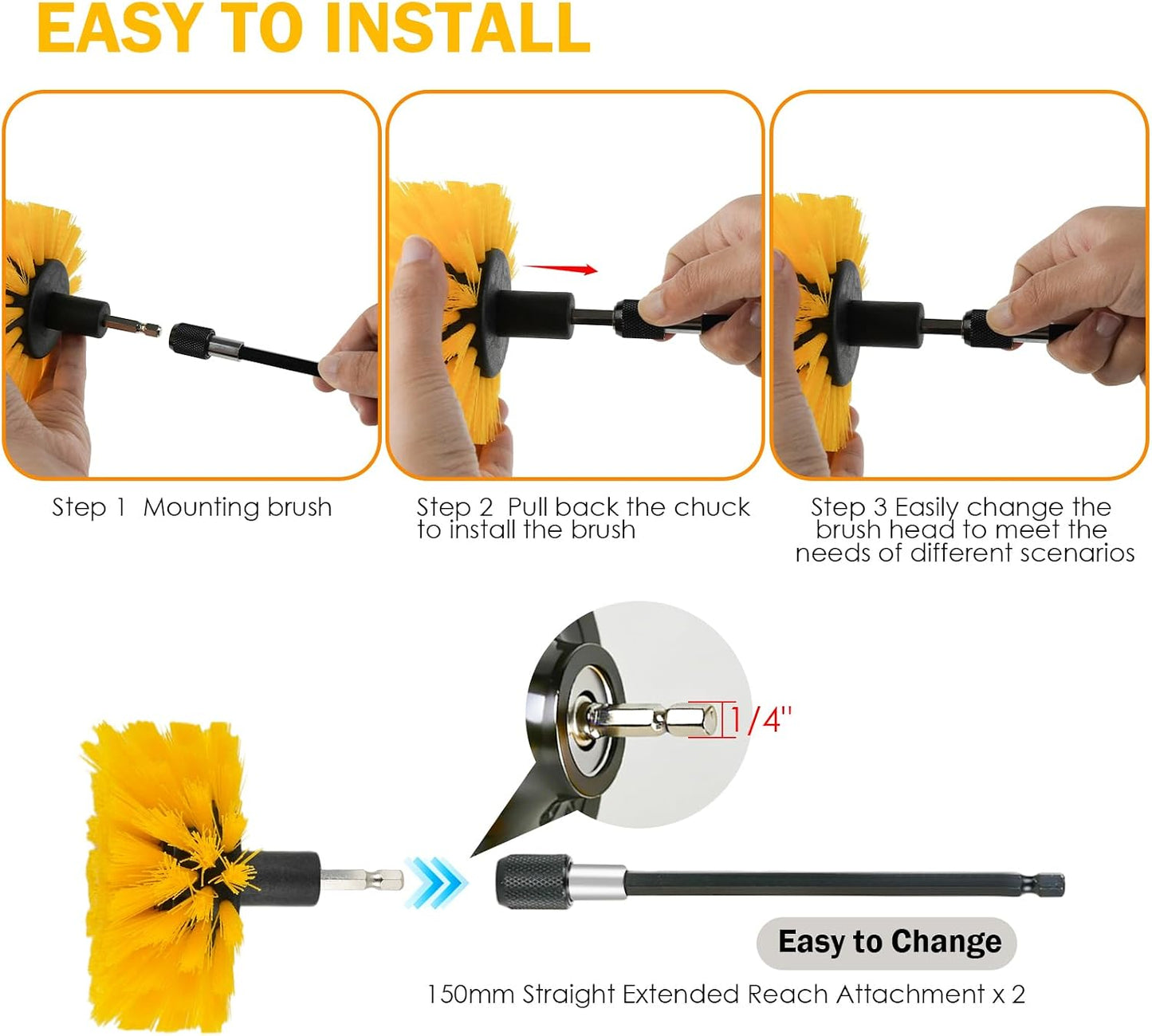 EASY TO INSTALL

Step 1 Mounting brush

Step 2 Pull back the chuck to install the brush

Step 3 Easily change the brush head to meet the needs of different scenarios

1/4"

Easy to Change

150mm Straight Extended Reach Attachment x 2