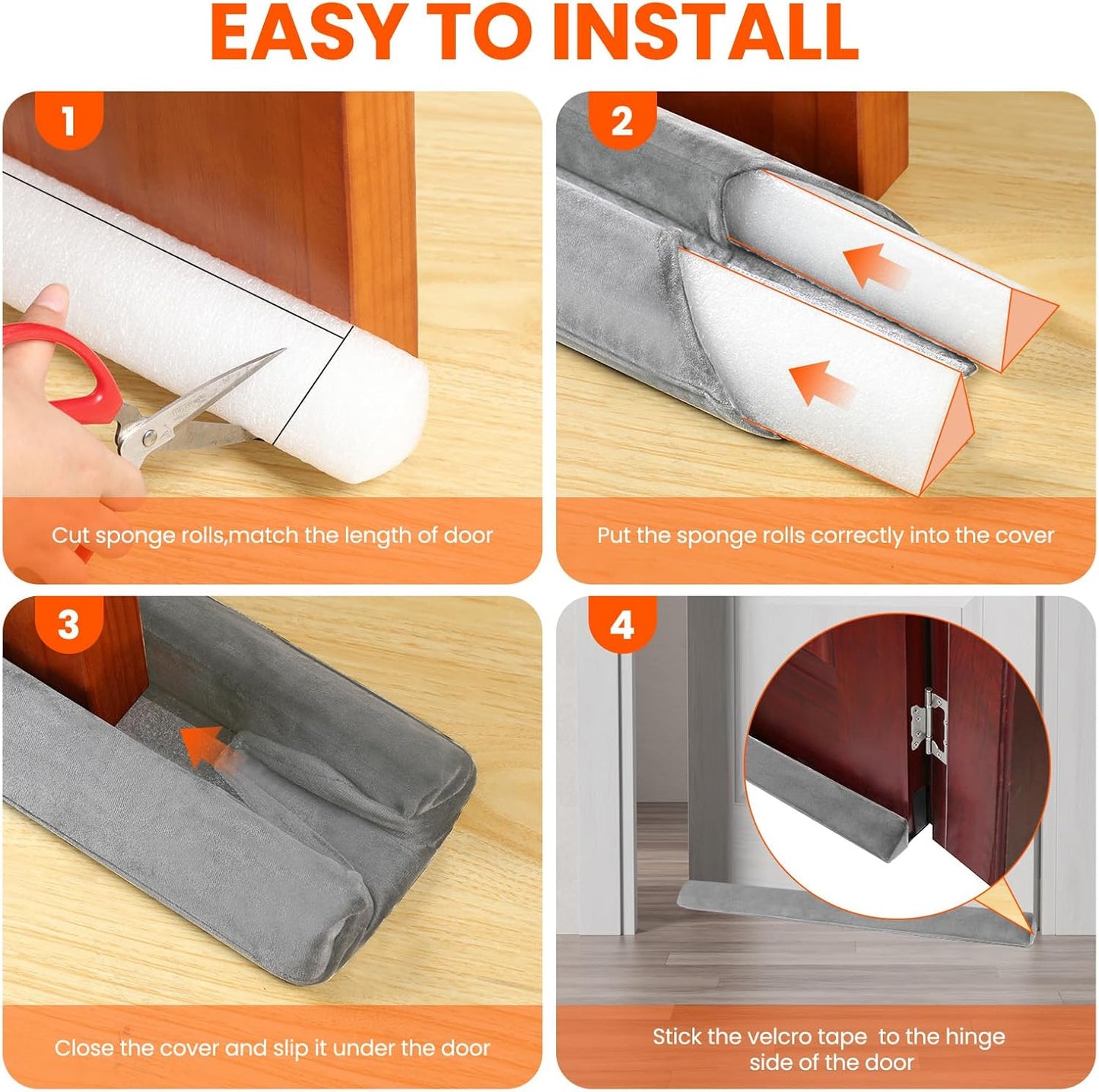 EASY TO INSTALL

1

Cut sponge rolls,match the length of door

2

Put the sponge rolls correctly into the cover

3

Close the cover and slip it under the door

4

Stick the velcro tape  to the hinge side of the door