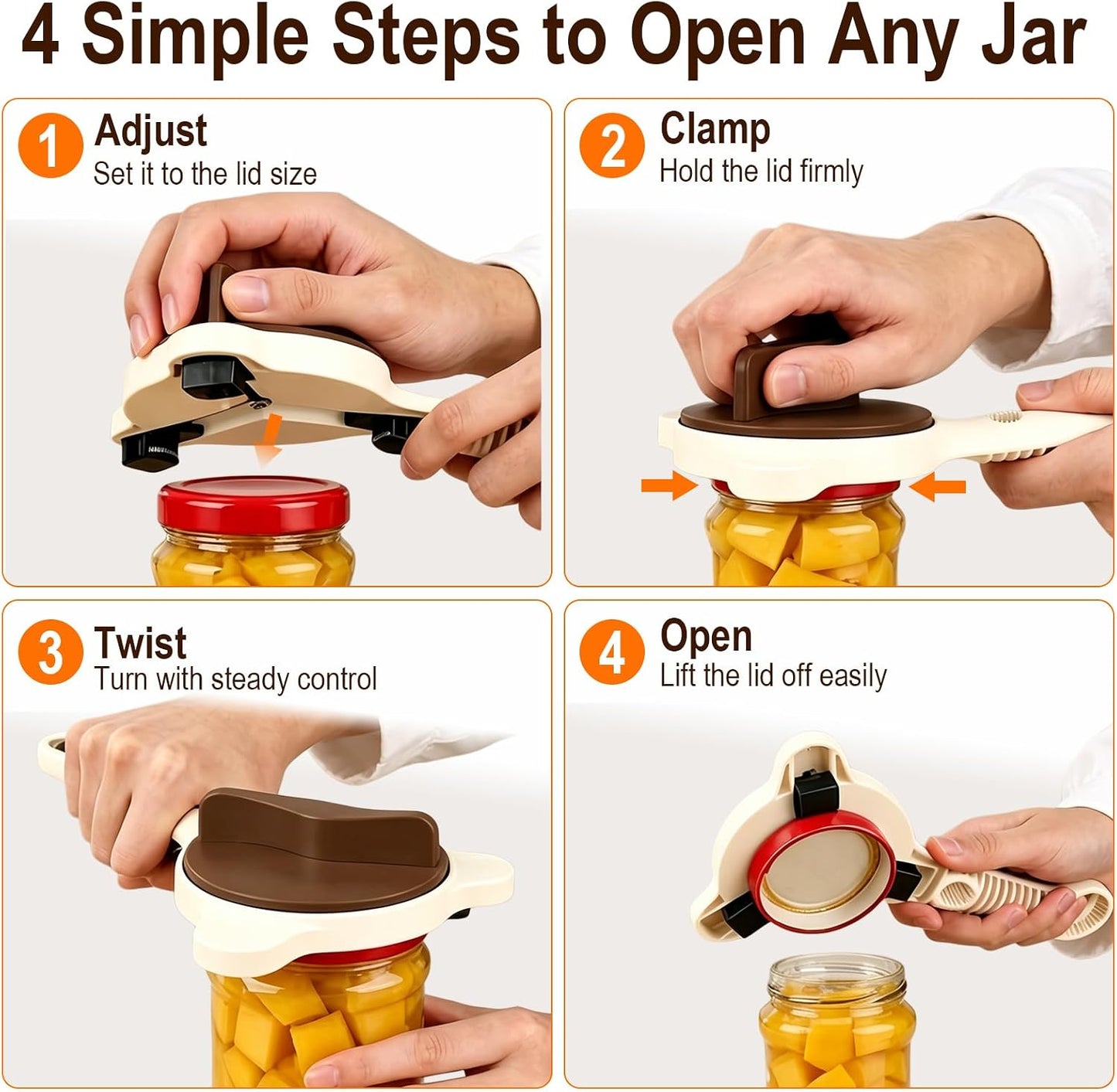 4 Simple Steps to Open Any Jar

1 Adjust
Set it to the lid size

2 Clamp
Hold the lid firmly

3 Twist
Turn with steady control

4 Open
Lift the lid off easily