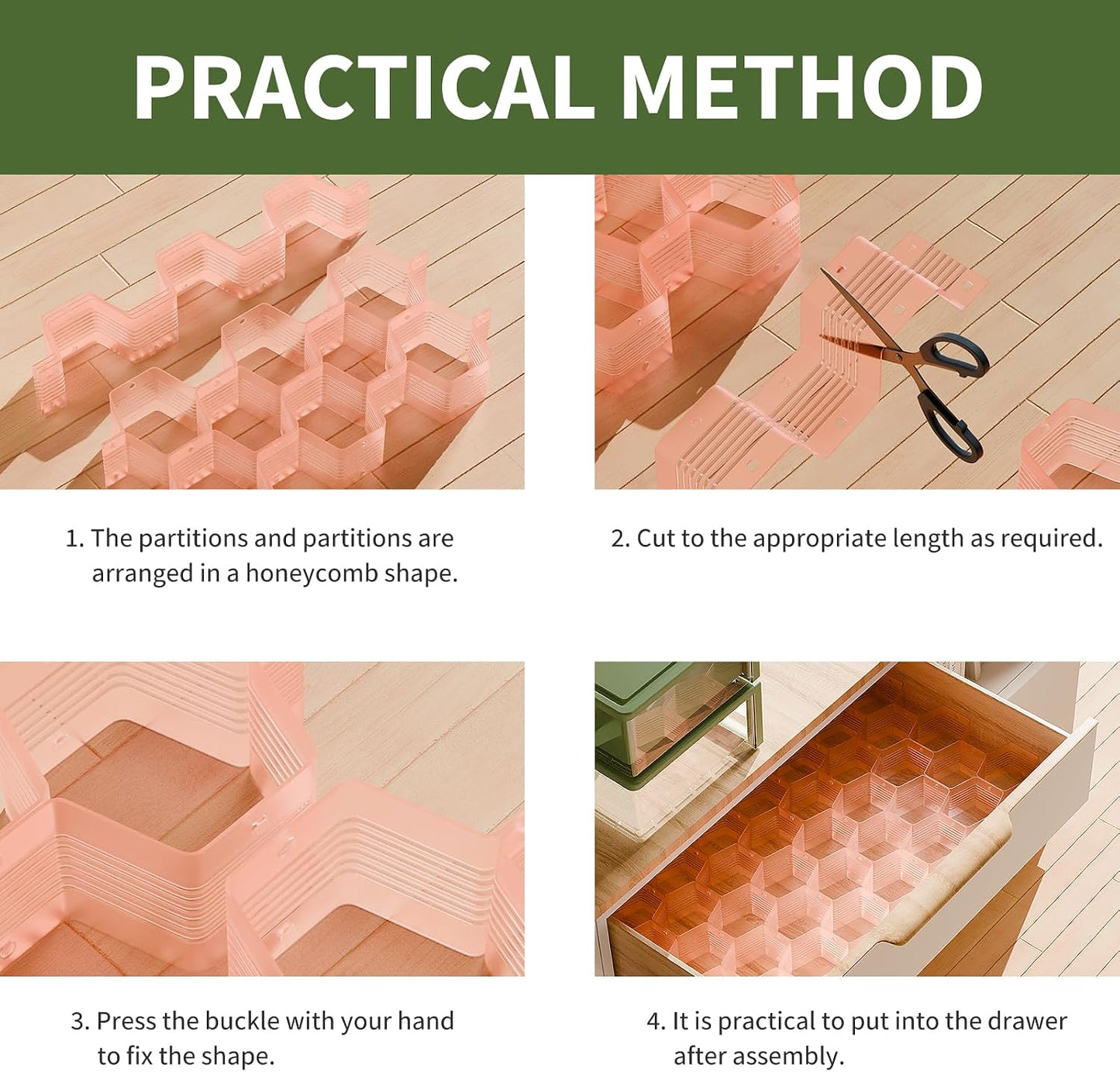 PRACTICAL METHOD

1. The partitions and partitions are arranged in a honeycomb shape.

2. Cut to the appropriate length as required.

3. Press the buckle with your hand to fix the shape.

4. It is practical to put into the drawer after assembly.