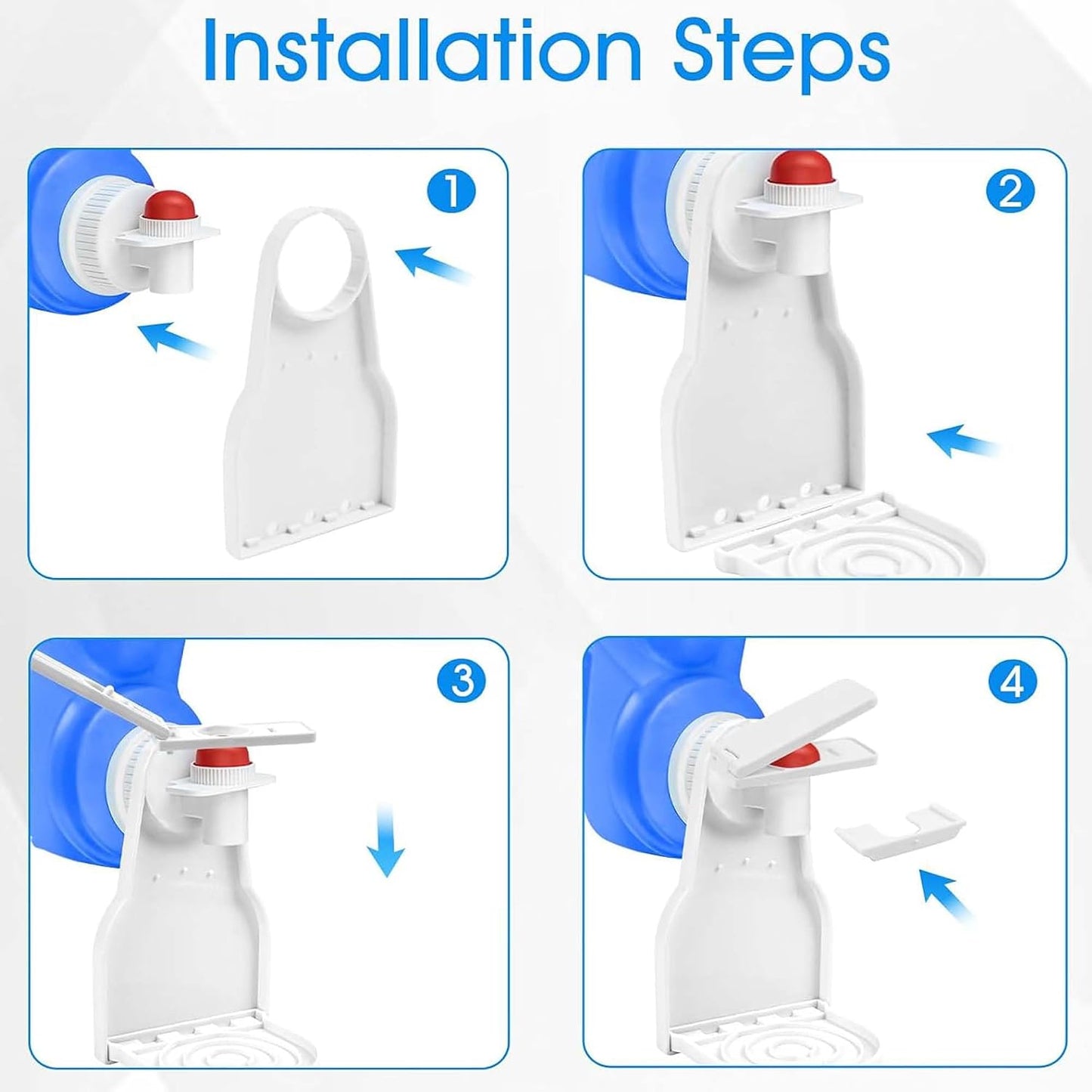 Installation Steps

1

2

3

4