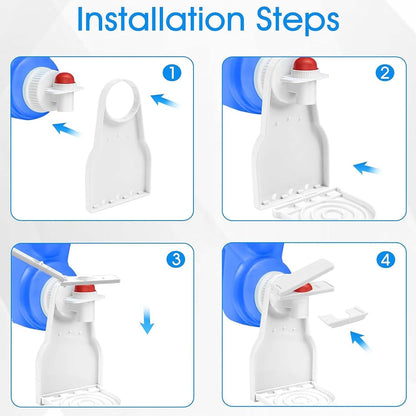 Installation Steps

1

2

3

4