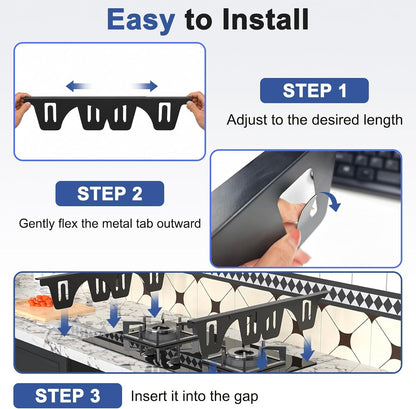 Easy to Install

STEP 1

Adjust to the desired length

STEP 2

Gently flex the metal tab outward

STEP 3

Insert it into the gap