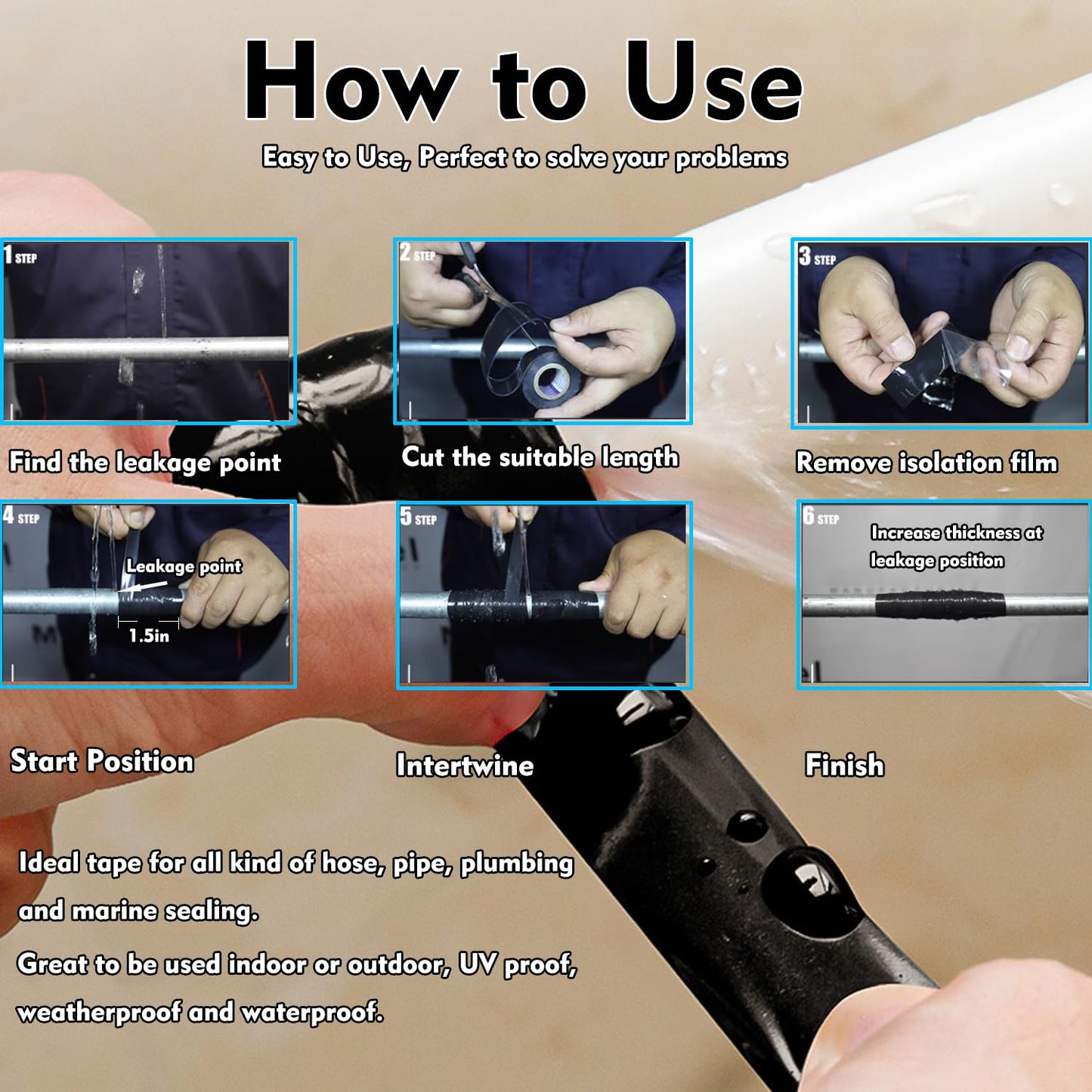 How to Use

Easy to Use, Perfect to solve your problems

1 STEP

Find the leakage point

2 STEP

Cut the suitable length

3 STEP

Remove isolation film

4 STEP

Leakage point

1.5in

Start Position

5 STEP

Intertwine

6 STEP

Increase thickness at leakage position

Finish

Ideal tape for all kind of hose, pipe, plumbing and marine sealing.

Great to be used indoor or outdoor, UV proof, weatherproof and waterproof.