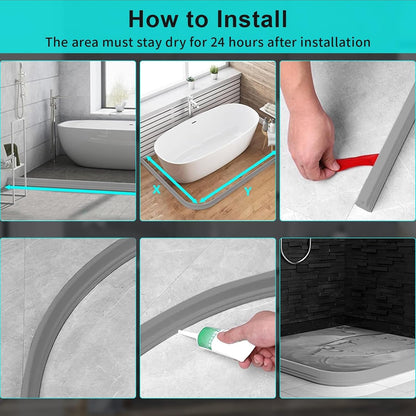 How to Install
The area must stay dry for 24 hours after installation

X
Y