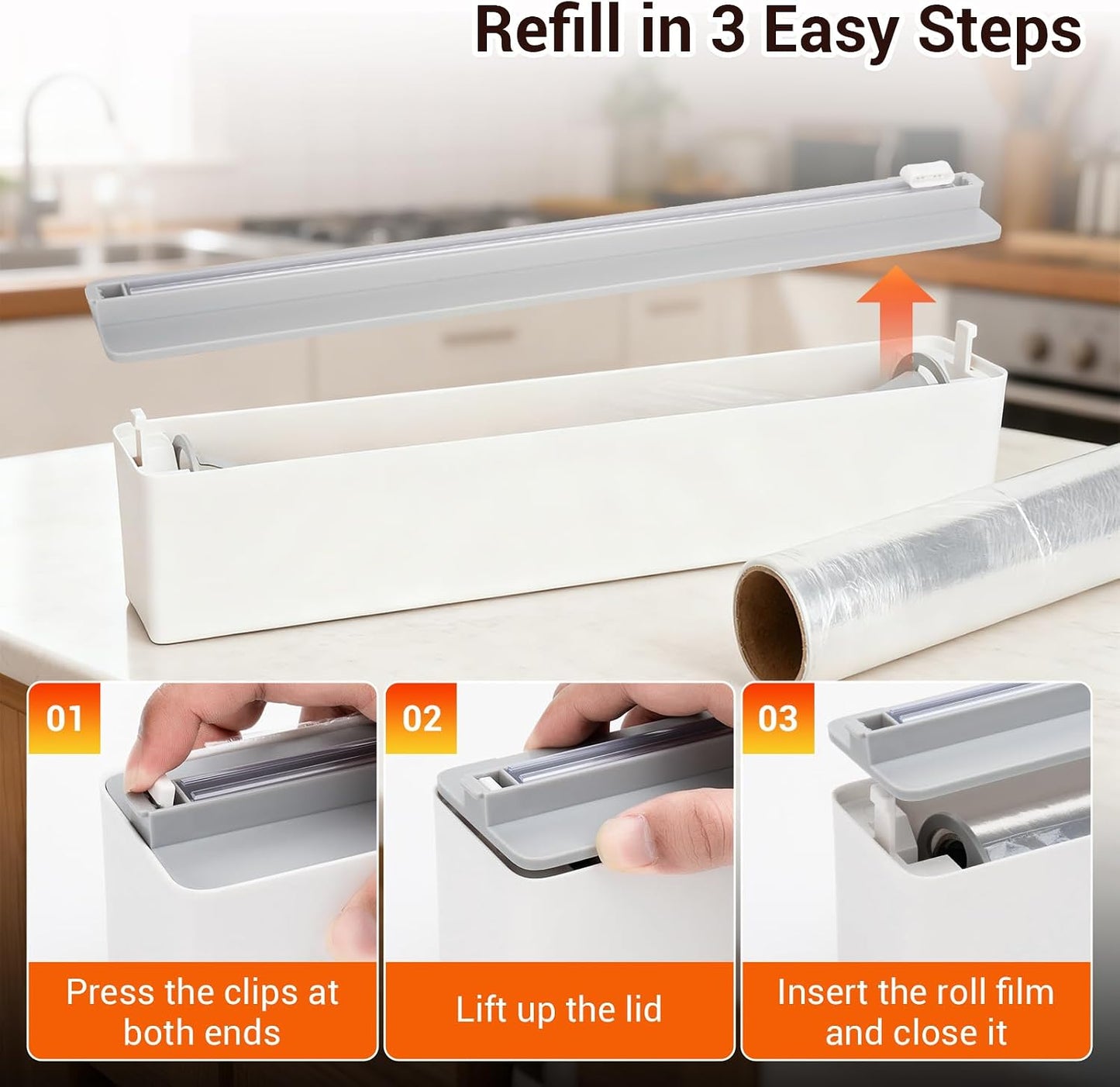 Refill in 3 Easy Steps

01

Press the clips at both ends

02

Lift up the lid

03

Insert the roll film and close it