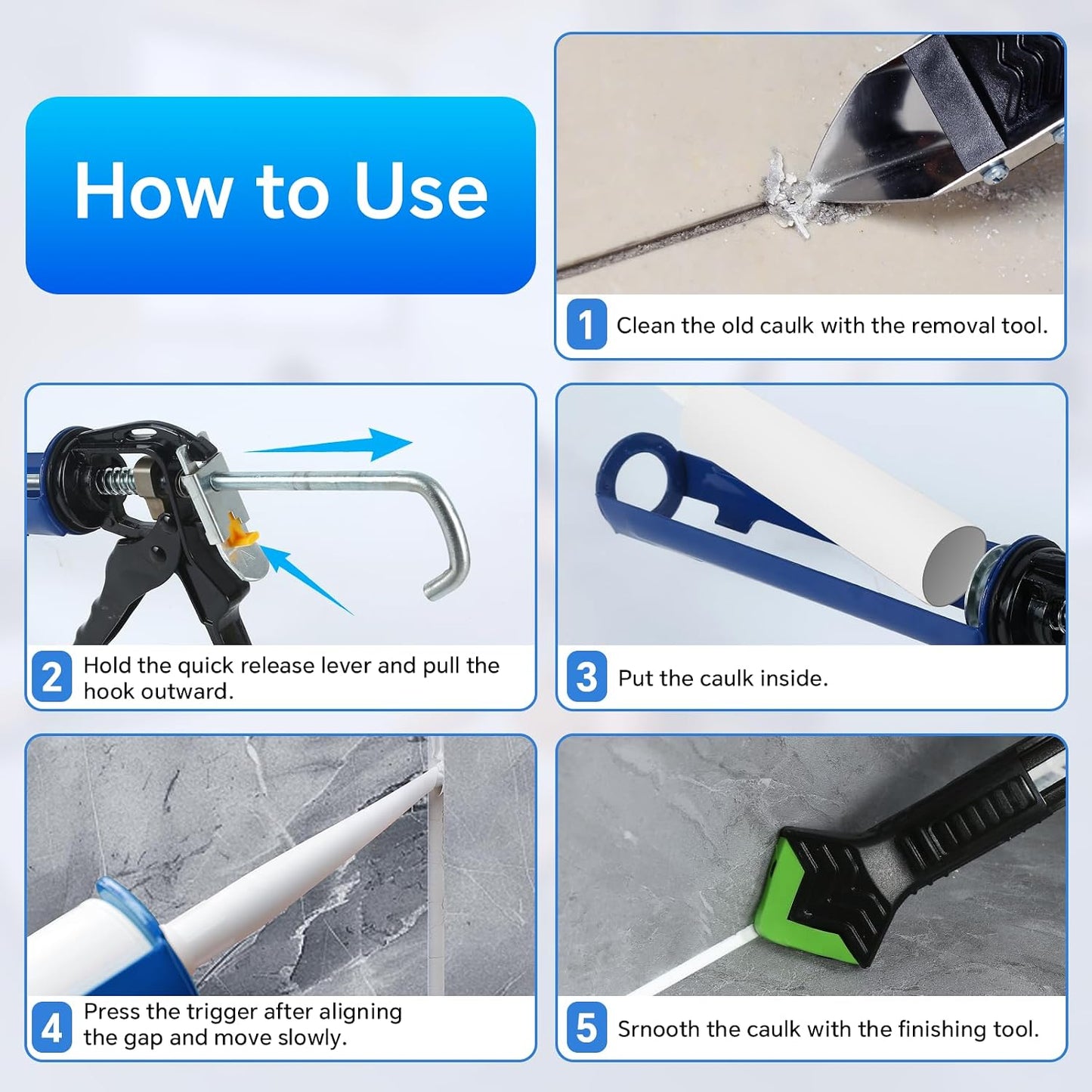 How to Use

1 Clean the old caulk with the removal tool.

2 Hold the quick release lever and pull the hook outward.

3 Put the caulk inside.

4 Press the trigger after aligning the gap and move slowly.

5 Srnooth the caulk with the finishing tool.