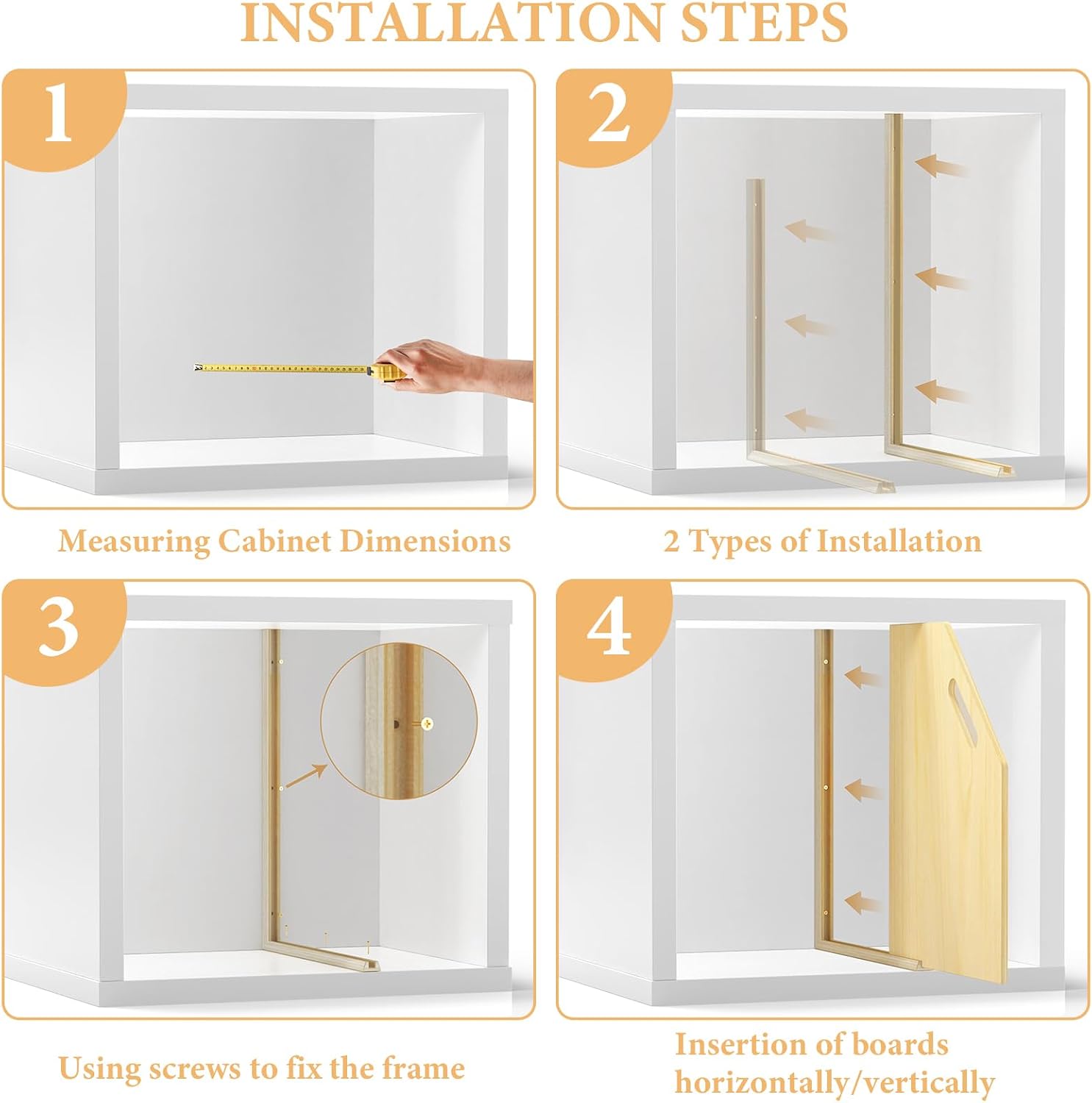 INSTALLATION STEPS

1

Measuring Cabinet Dimensions

2

2 Types of Installation

3

Using screws to fix the frame

4

Insertion of boards horizontally/vertically