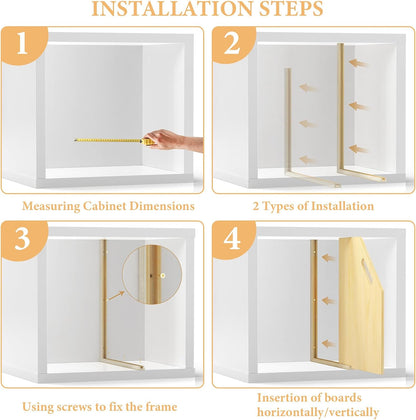 INSTALLATION STEPS

1

Measuring Cabinet Dimensions

2

2 Types of Installation

3

Using screws to fix the frame

4

Insertion of boards horizontally/vertically