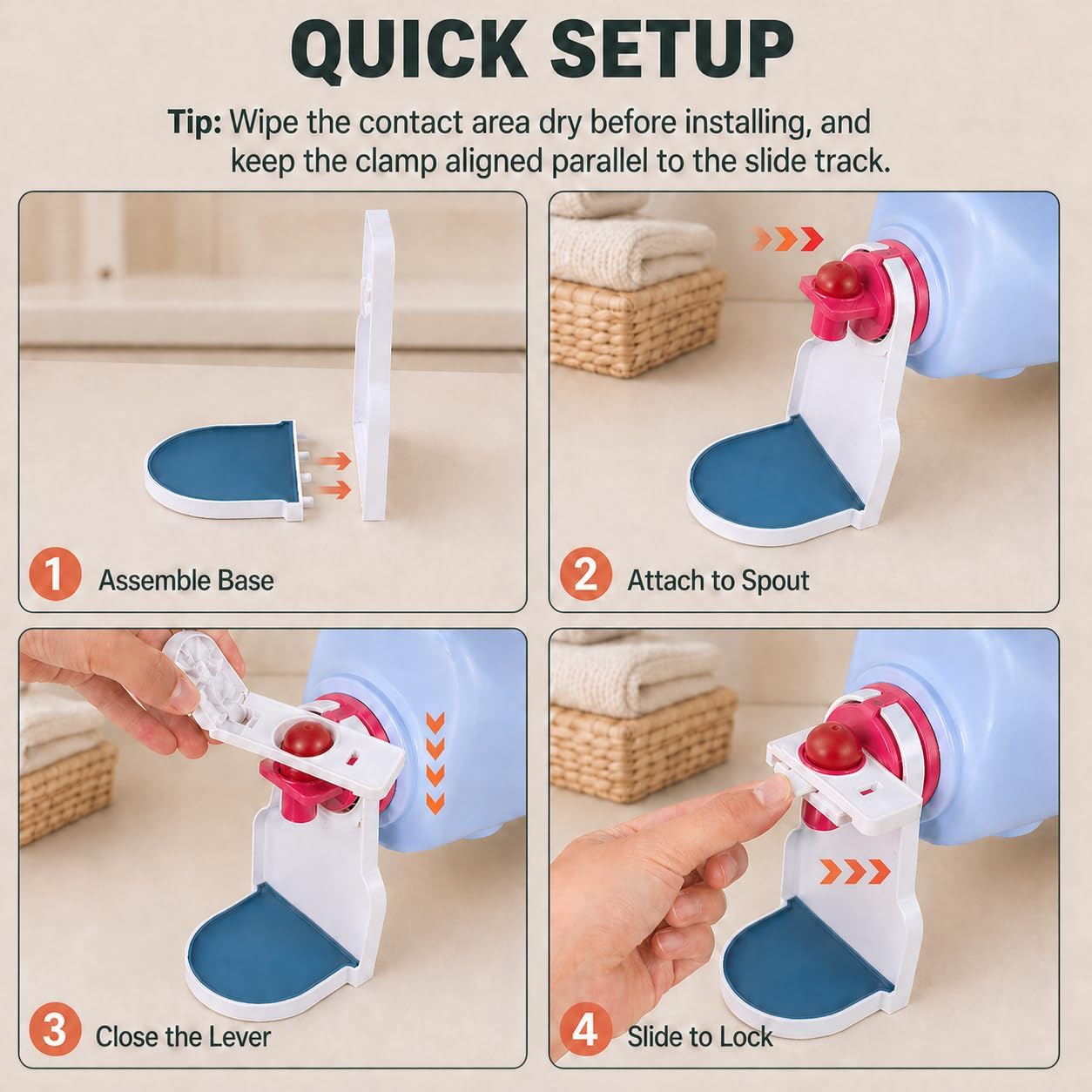 QUICK SETUP

Tip: Wipe the contact area dry before installing, and keep the clamp aligned parallel to the slide track.

1 Assemble Base

2 Attach to Spout

3 Close the Lever

4 Slide to Lock