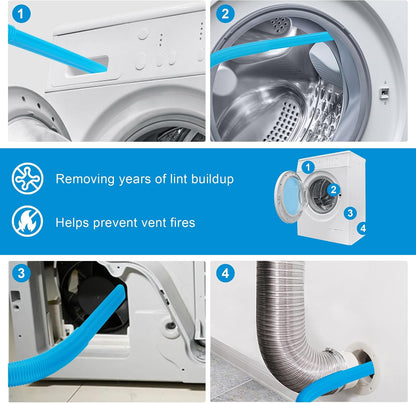 1

2

Removing years of lint buildup

Helps prevent vent fires

1
2
3
4

3

4