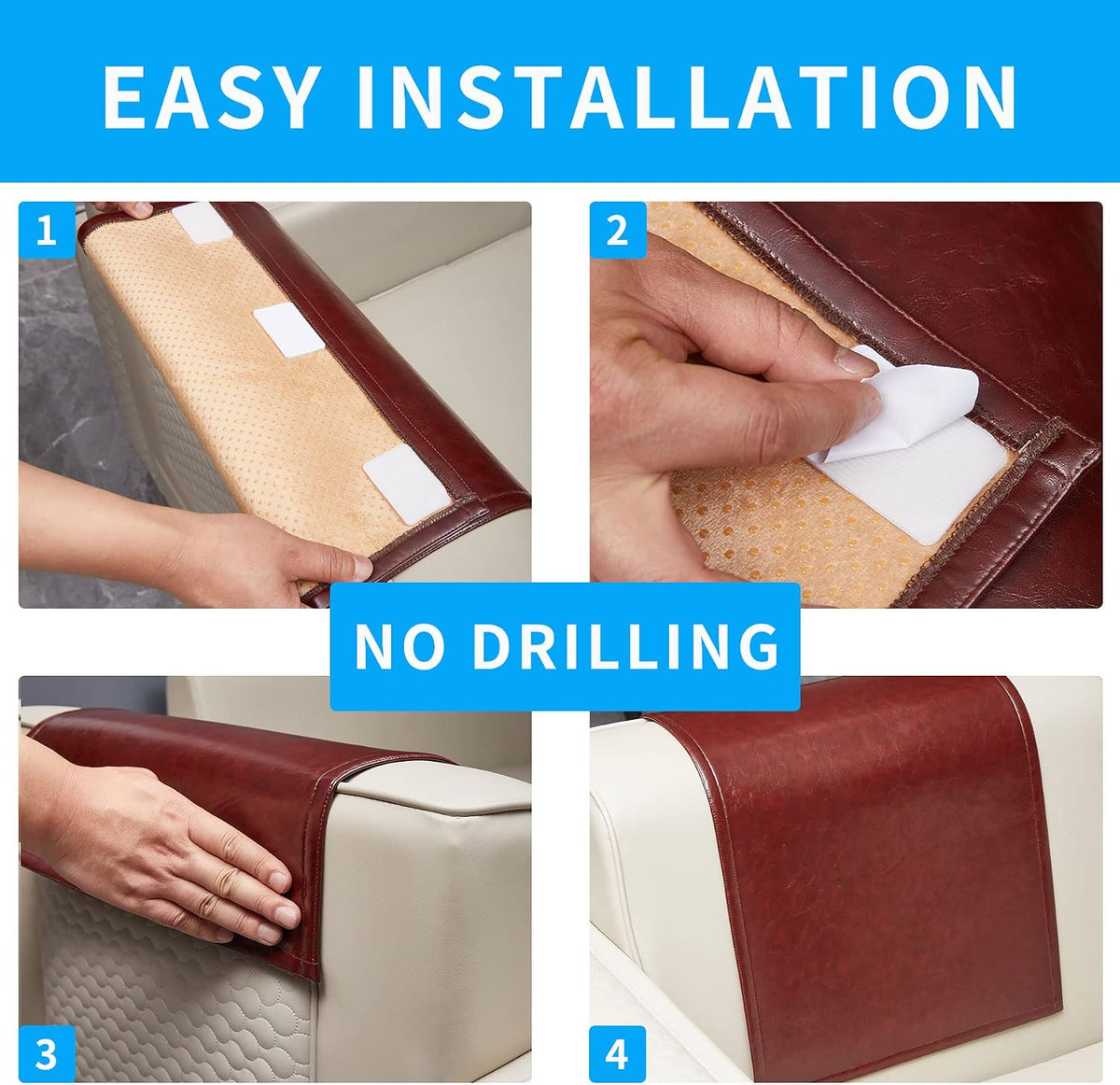 EASY INSTALLATION

1

2

NO DRILLING

3

4