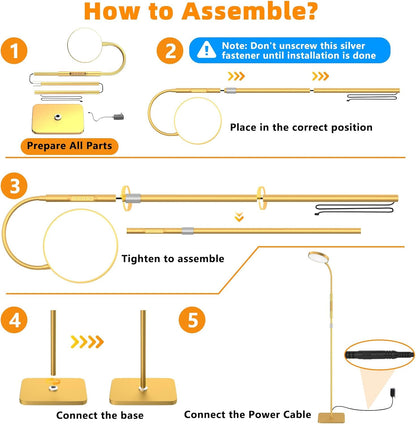 How to Assemble?

1

Prepare All Parts

2

Note: Don't unscrew this silver fastener until installation is done

Place in the correct position

3

Tighten to assemble

4

Connect the base

5

Connect the Power Cable